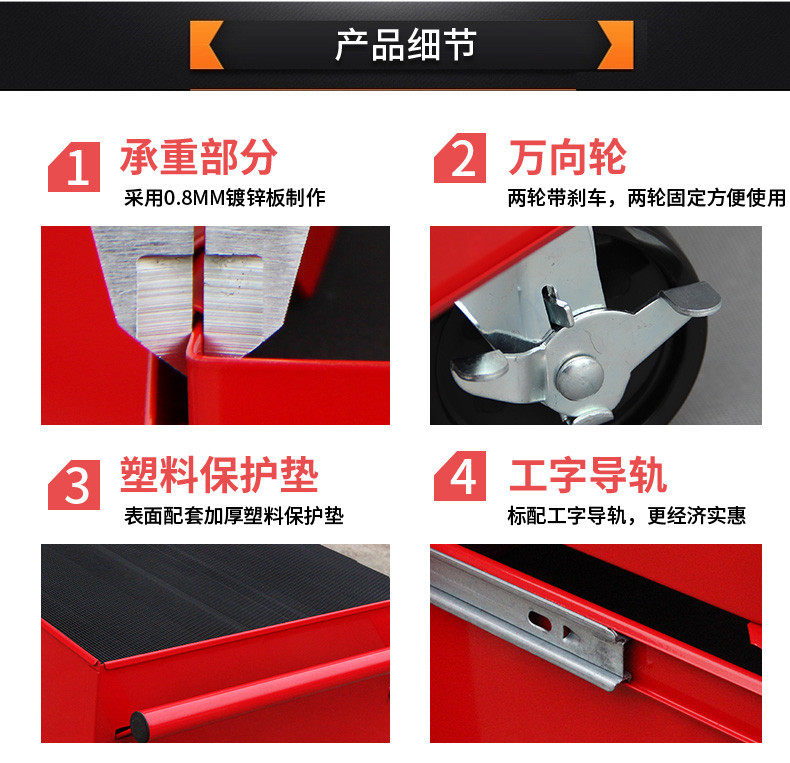 产品细节

1 承重部分
采用0.8MM镀锌板制作

2 万向轮
两轮带刹车，两轮固定方便使用

3 塑料保护垫
表面配套加厚塑料保护垫

4 工字导轨
标配工字导轨，更经济实惠