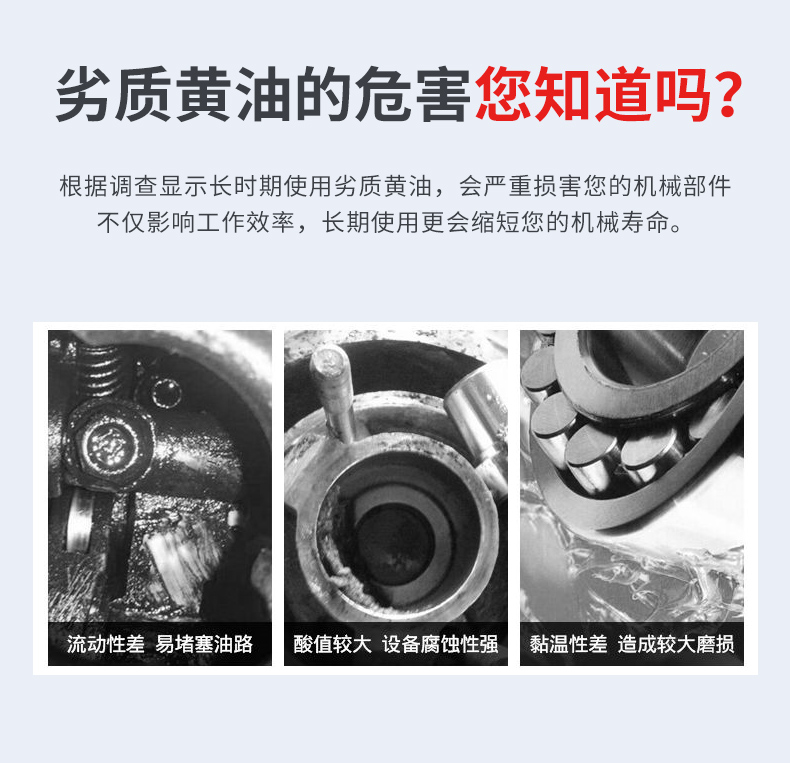 劣质黄油的危害您知道吗？

根据调查显示长时期使用劣质黄油，会严重损害您的机械部件
不仅影响工作效率，长期使用更会缩短您的机械寿命。

流动性差 易堵塞油路

酸值较大 设备腐蚀性强

黏温性差 造成较大磨损