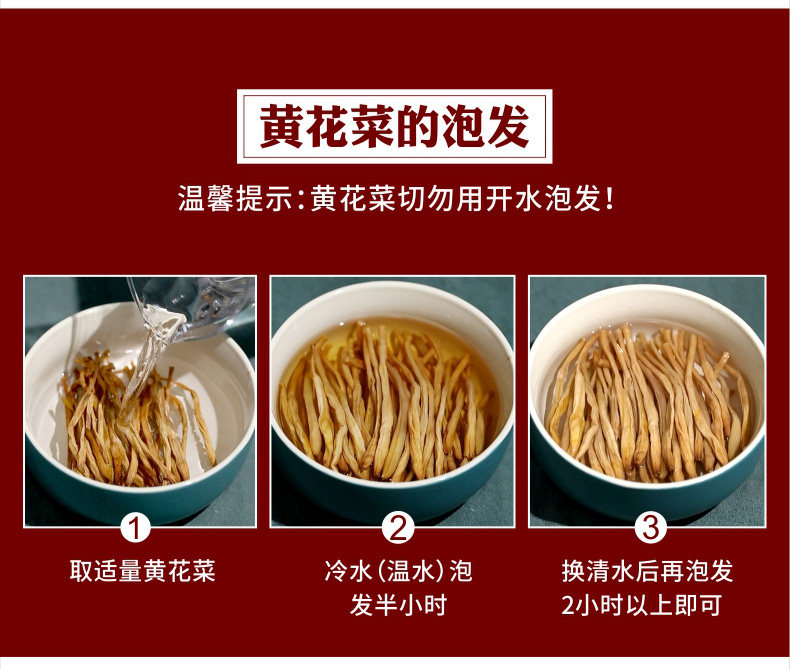 黄花菜的泡发

温馨提示：黄花菜切勿用开水泡发！

1
取适量黄花菜

2
冷水（温水）泡发半小时

3
换清水后再泡发2小时以上即可