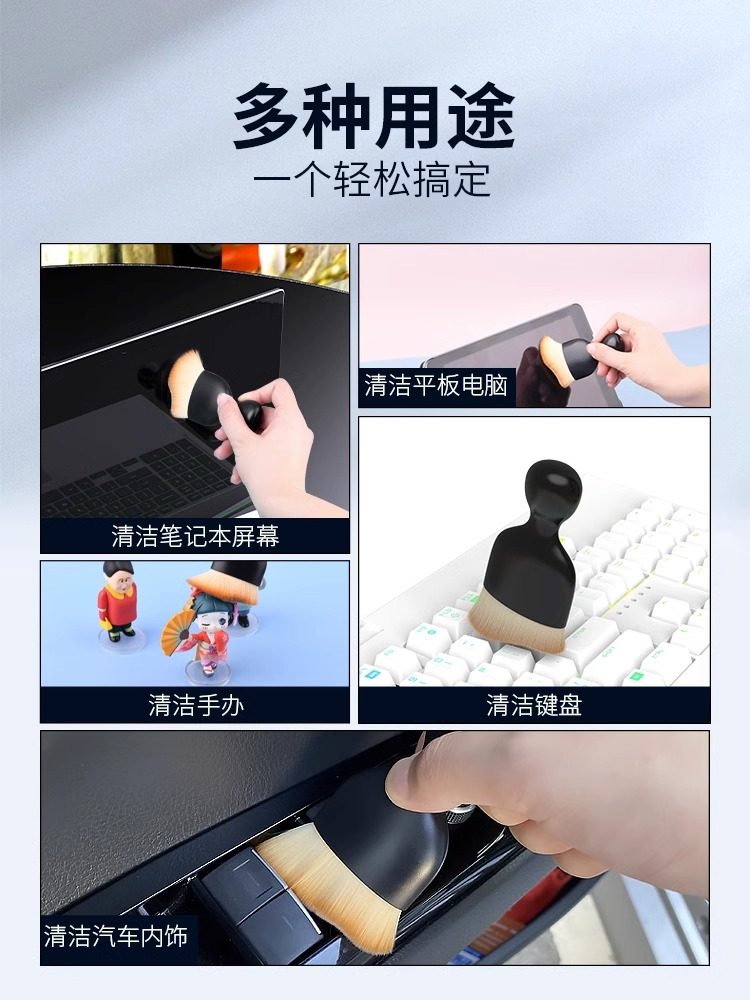 多种用途
一个轻松搞定

清洁笔记本屏幕

清洁平板电脑

清洁手办

清洁键盘

清洁汽车内饰