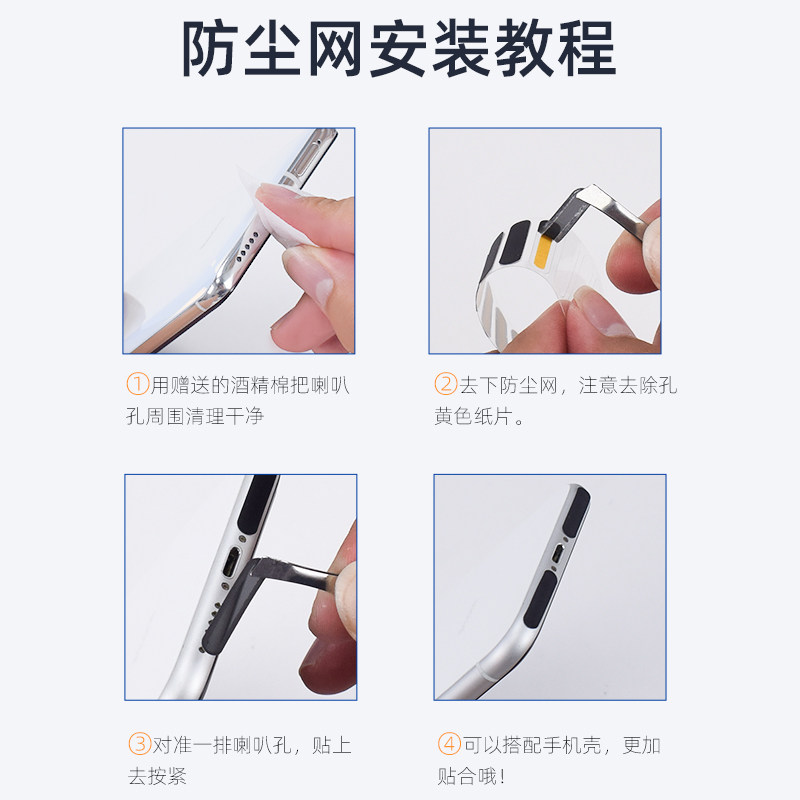 防尘网安装教程

①用赠送的酒精棉把喇叭孔周围清理干净

②去下防尘网，注意去除孔黄色纸片。

③对准一排喇叭孔，贴上去按紧

④可以搭配手机壳，更加贴合哦!