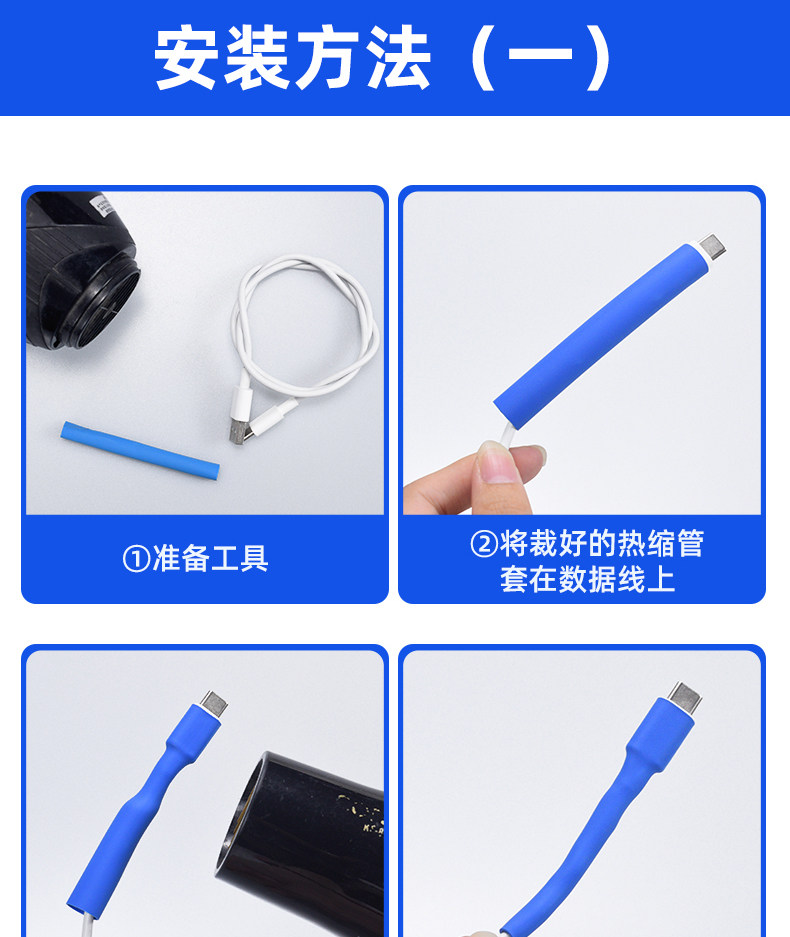 安装方法（一）

①准备工具

②将裁好的热缩管套在数据线上