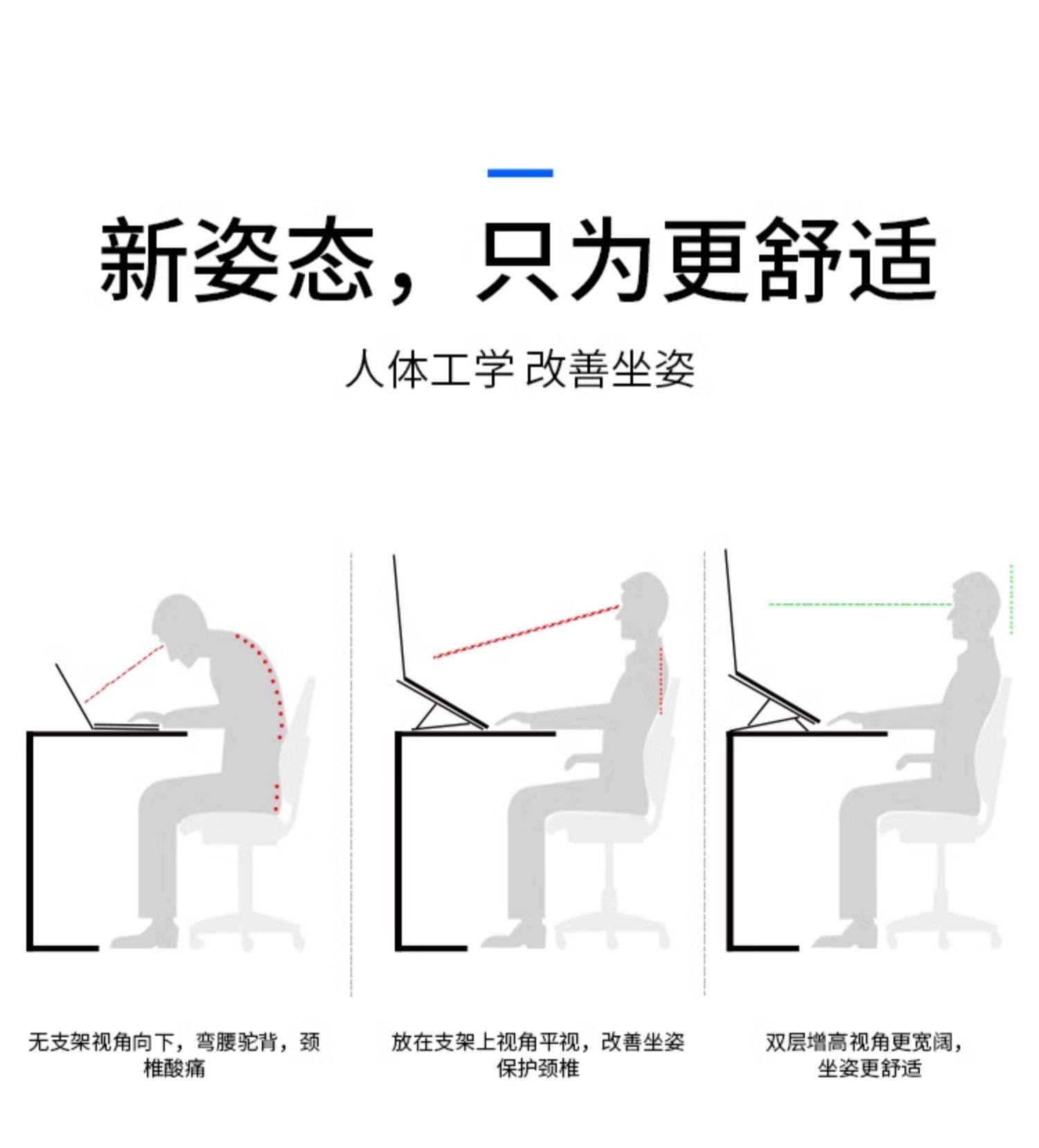 新姿态，只为更舒适

人体工学 改善坐姿

无支架视角向下，弯腰驼背，颈椎酸痛

放在支架上视角平视，改善坐姿保护颈椎

双层增高视角更宽阔，坐姿更舒适