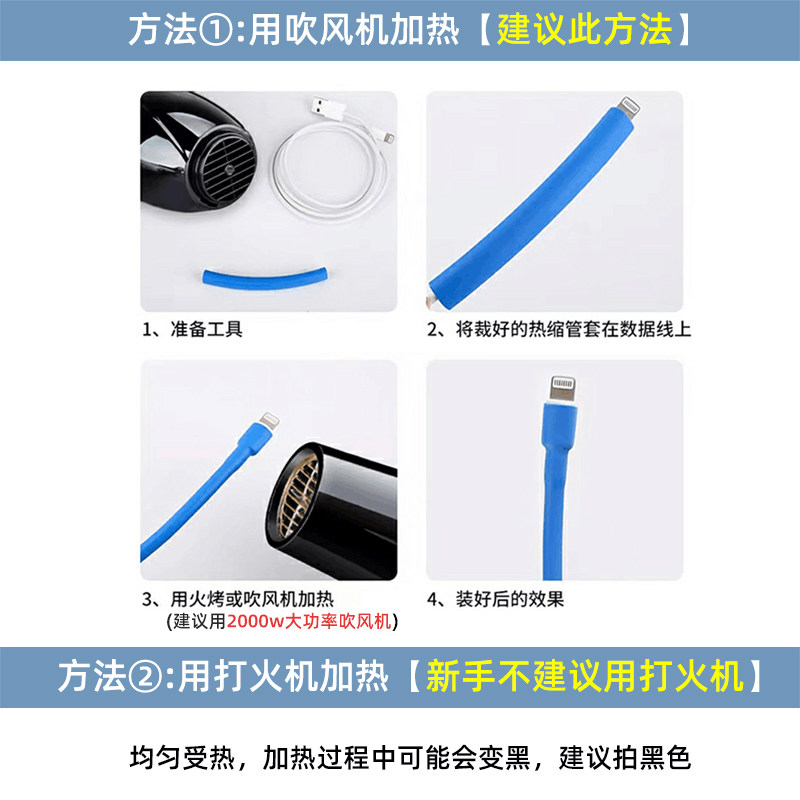 方法①:用吹风机加热【建议此方法】

1、准备工具

2、将裁好的热缩管套在数据线上

3、用火烤或吹风机加热
(建议用2000w大功率吹风机)

4、装好后的效果

方法②:用打火机加热【新手不建议用打火机】

均匀受热，加热过程中可能会变黑，建议拍黑色