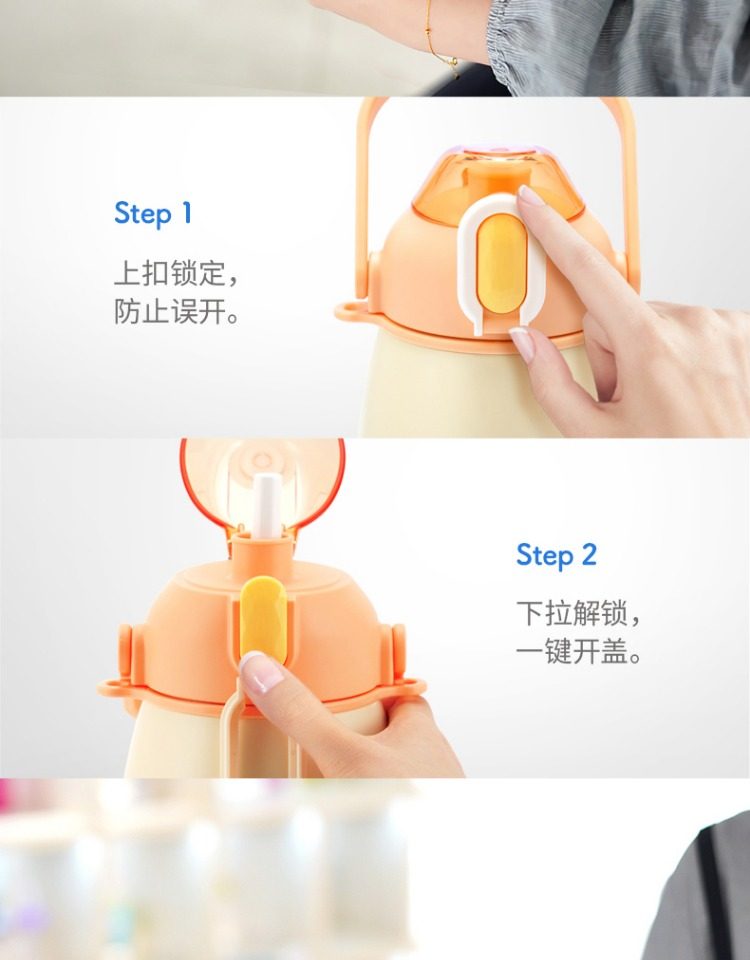 Step 1

上扣锁定，
防止误开。

Step 2

下拉解锁，
一键开盖。