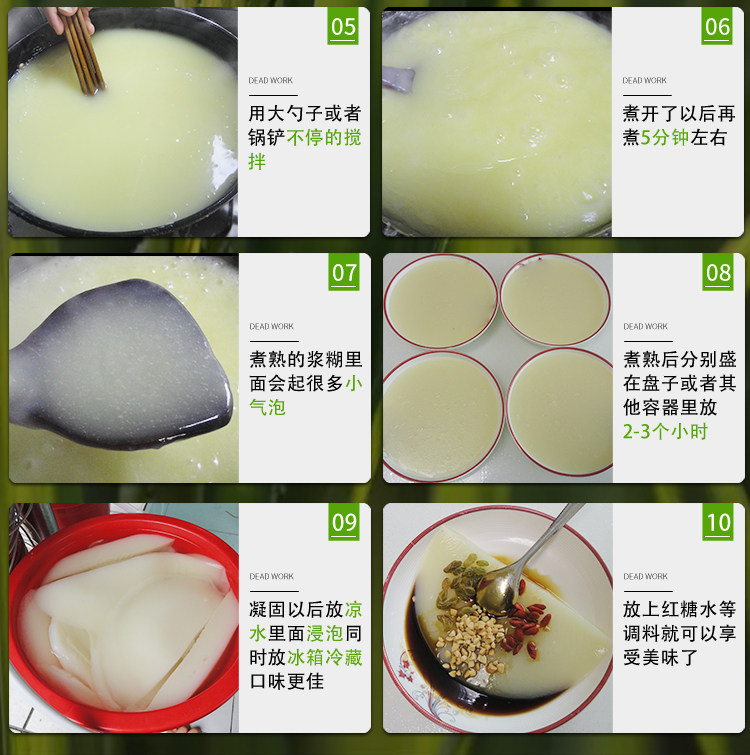 05

DEAD WORK

用大勺子或者锅铲不停的搅拌

06

DEAD WORK

煮开了以后再煮5分钟左右

07

DEAD WORK

煮熟的浆糊里面会起很多小气泡

08

DEAD WORK

煮熟后分别盛在盘子或者其他容器里放2-3个小时

09

DEAD WORK

凝固以后放凉水里面浸泡同时放冰箱冷藏口味更佳

10

DEAD WORK

放上红糖水等调料就可以享受美味了