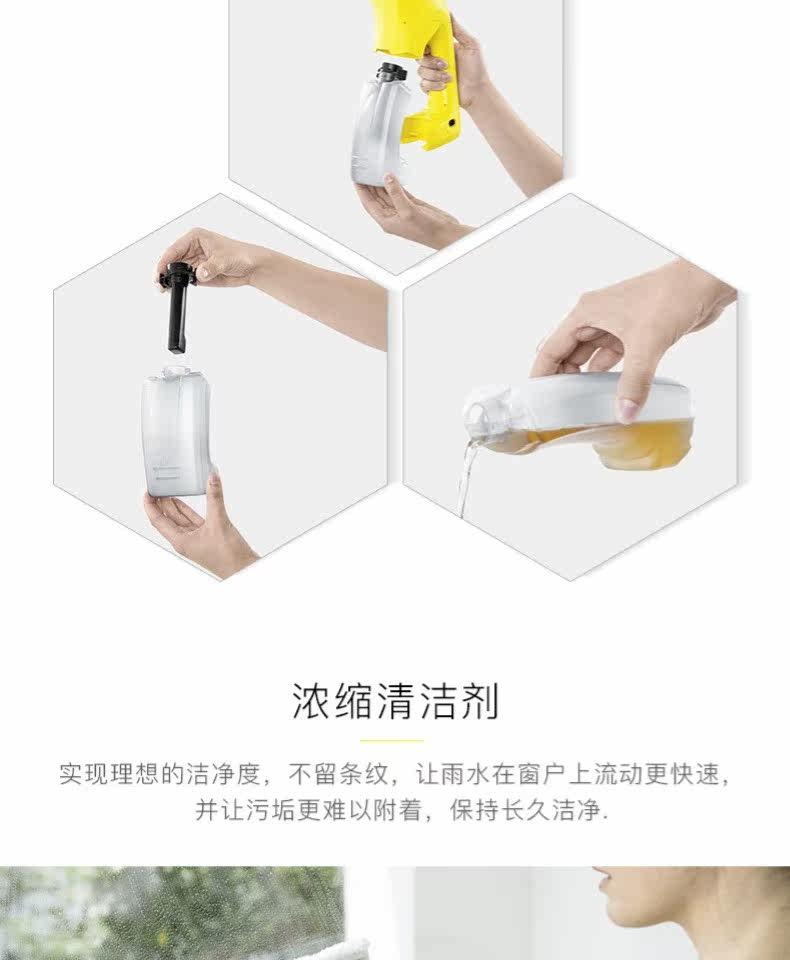 浓缩清洁剂

实现理想的洁净度，不留条纹，让雨水在窗户上流动更快速，并让污垢更难以附着，保持长久洁净.