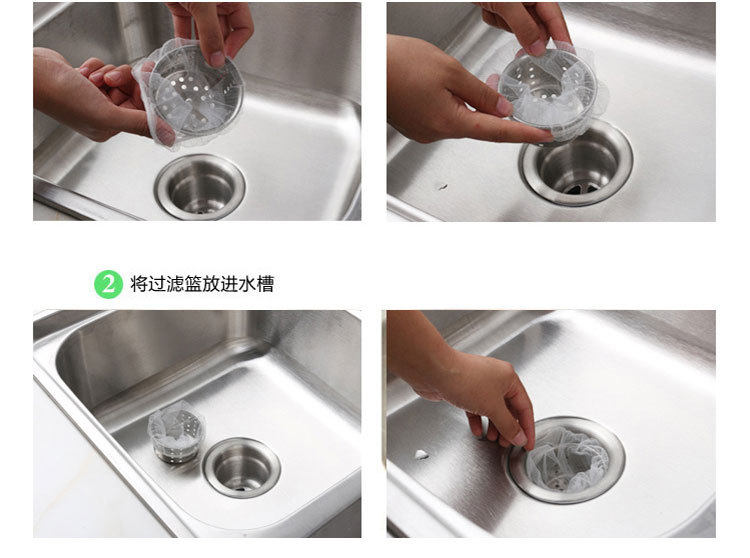 2 将过滤篮放进水槽