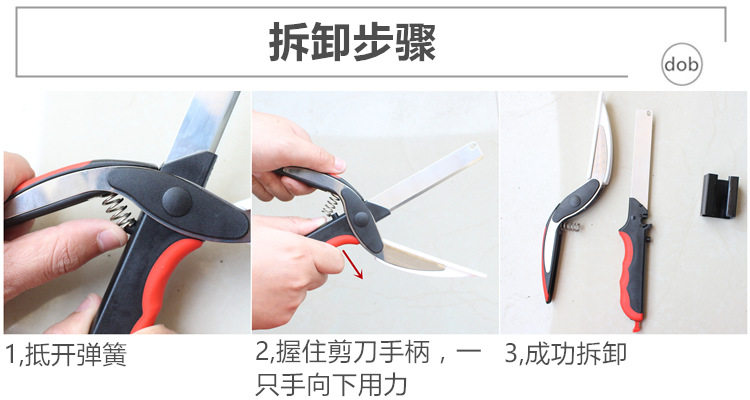 拆卸步骤

dob

1,抵开弹簧

2,握住剪刀手柄，一只手向下用力

3,成功拆卸