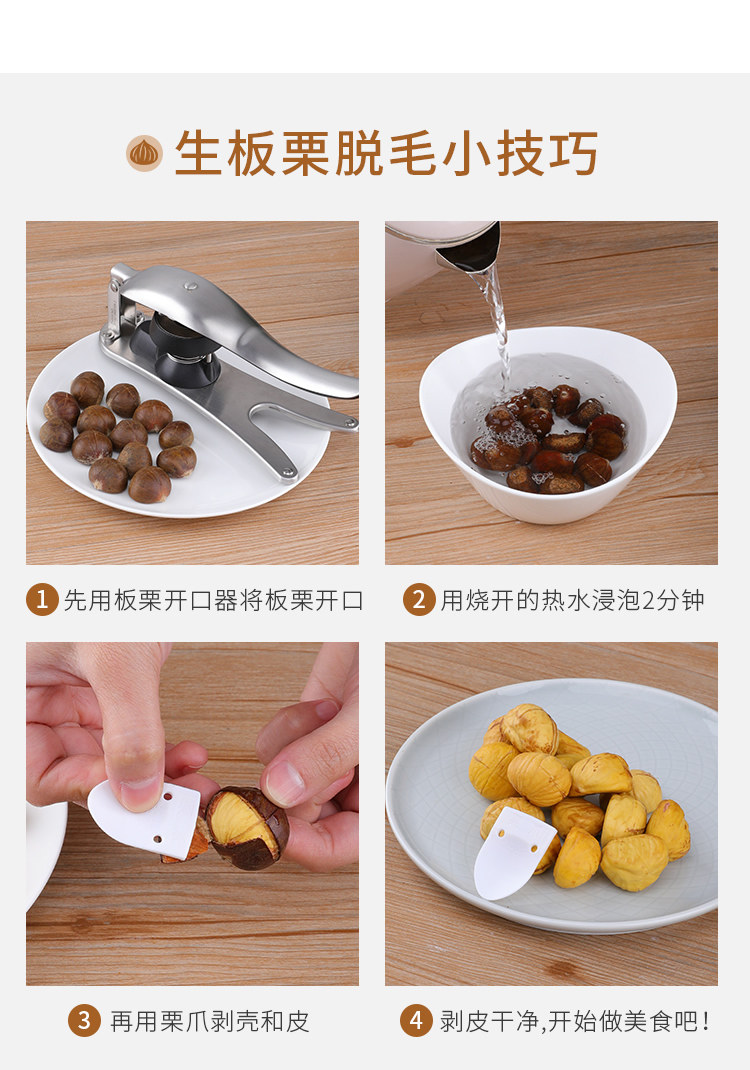 生板栗脱毛小技巧

1 先用板栗开口器将板栗开口

2 用烧开的热水浸泡2分钟

3 再用栗爪剥壳和皮

4 剥皮干净,开始做美食吧!