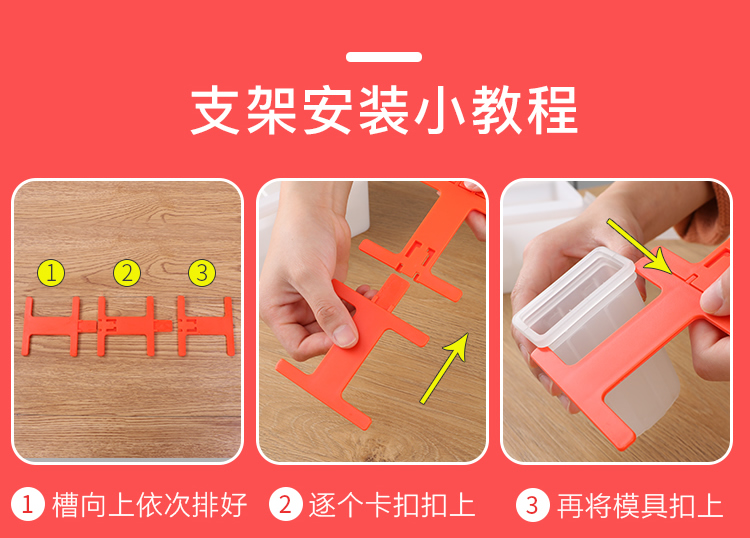 支架安装小教程

1 2 3

1 槽向上依次排好

2 逐个卡扣扣上

3 再将模具扣上