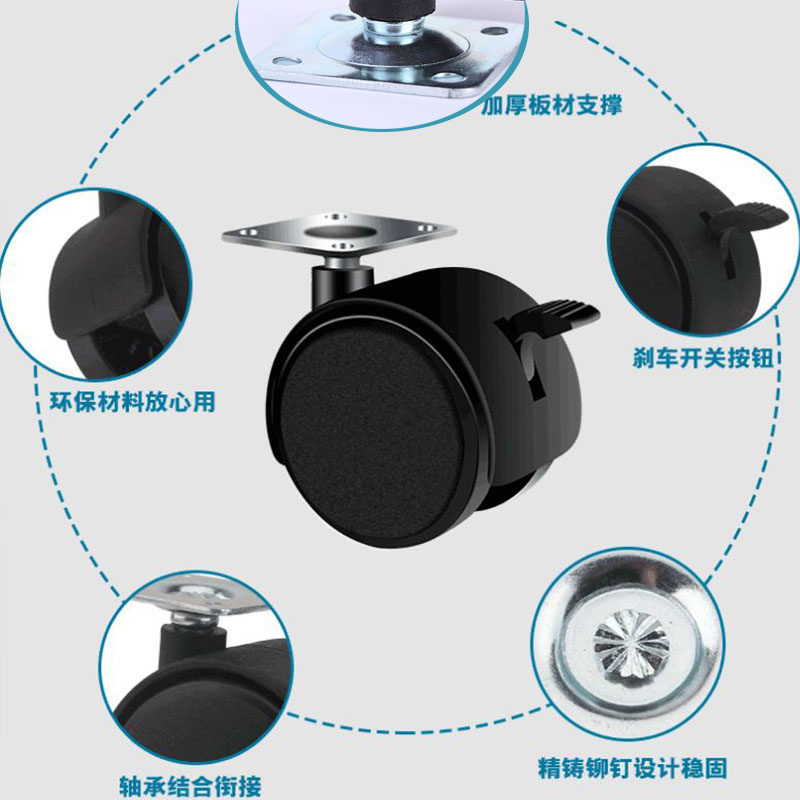 加厚板材支撑

环保材料放心用

刹车开关按钮

轴承结合衔接

精铸铆钉设计稳固