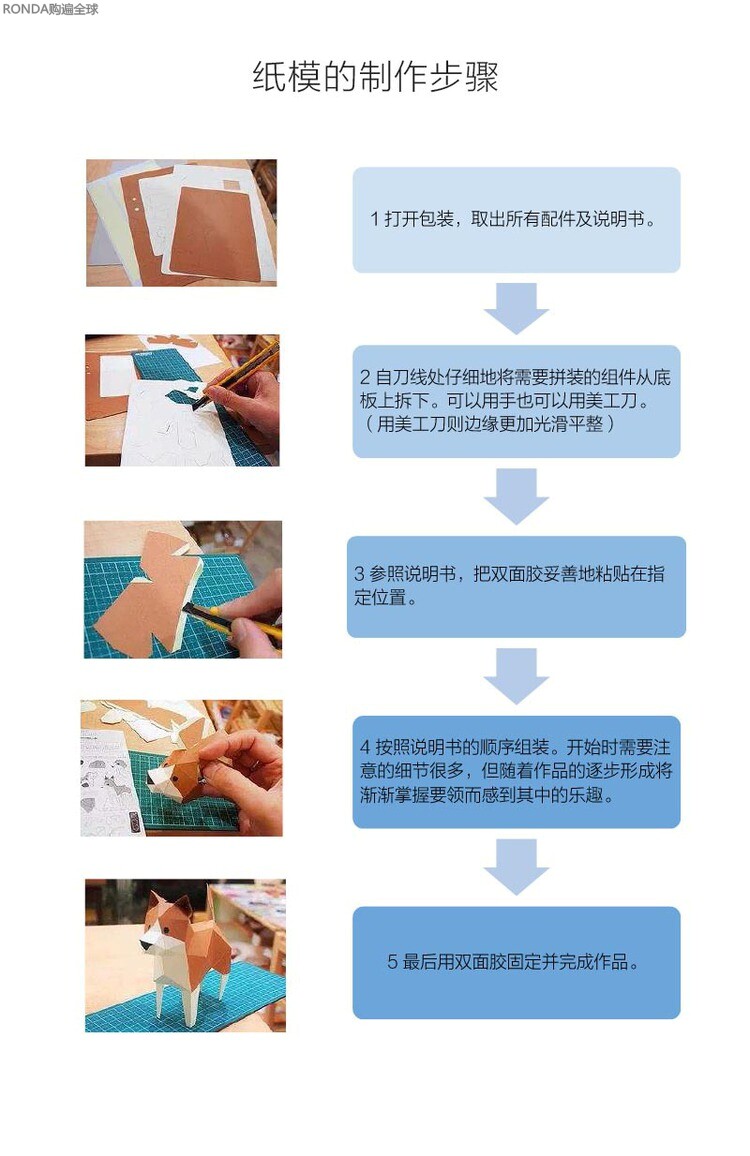 RONDA购遍全球

纸模的制作步骤

1 打开包装，取出所有配件及说明书。

2 自刀线处仔细地将需要拼装的组件从底板上拆下。可以用手也可以用美工刀。（用美工刀则边缘更加光滑平整）

3 参照说明书，把双面胶妥善地粘贴在指定位置。

4 按照说明书的顺序组装。开始时需要注意的细节很多，但随着作品的逐步形成将渐渐掌握要领而感到其中的乐趣。

5 最后用双面胶固定并完成作品。