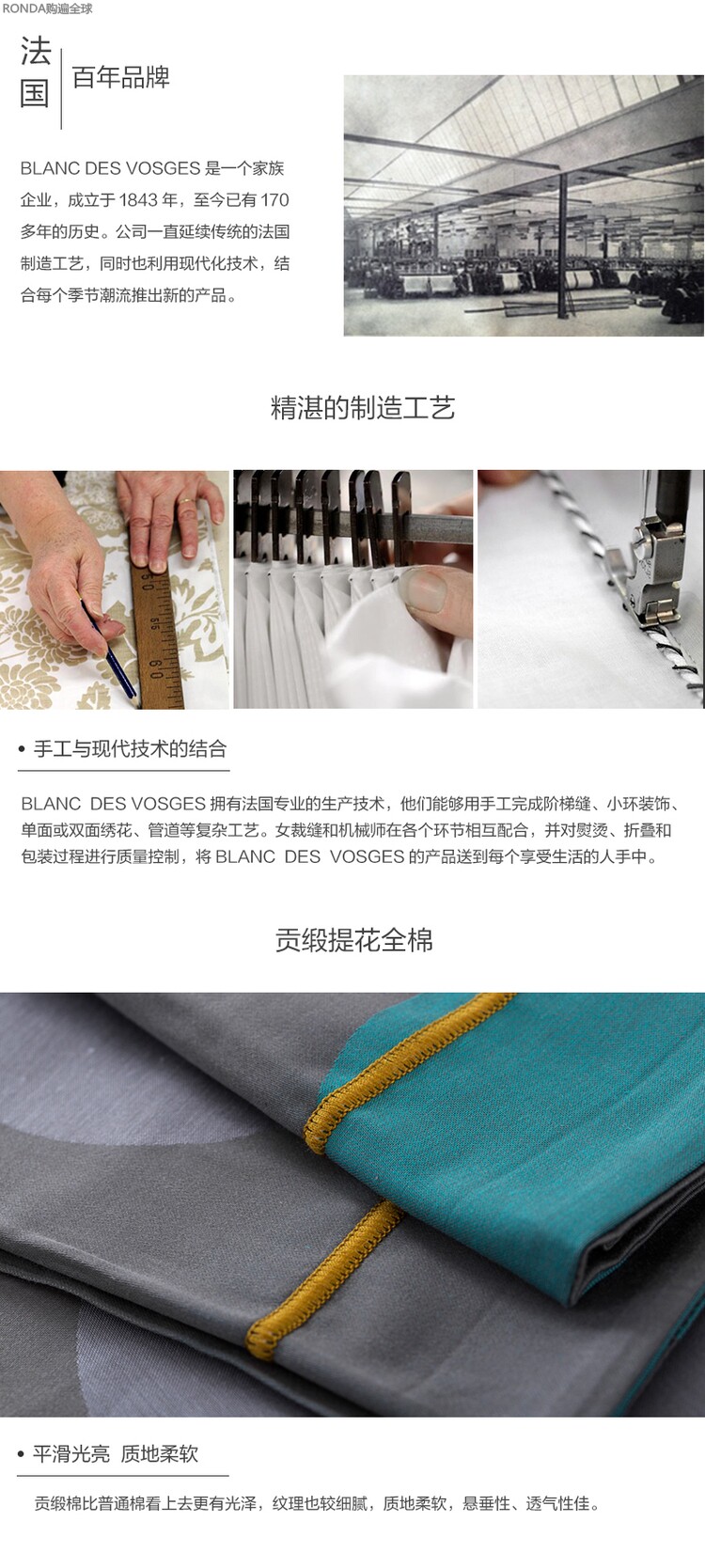 RONDA购遍全球

法国

百年品牌

BLANC DES VOSGES 是一个家族企业，成立于 1843 年，至今已有 170 多年的历史。公司一直延续传统的法国制造工艺，同时也利用现代化技术，结合每个季节潮流推出新的产品。

精湛的制造工艺

• 手工与现代技术的结合

BLANC DES VOSGES 拥有法国专业的生产技术，他们能够用手工完成阶梯缝、小环装饰、单面或双面绣花、管道等复杂工艺。女裁缝和机械师在各个环节相互配合，并对熨烫、折叠和包装过程进行质量控制，将 BLANC DES VOSGES 的产品送到每个享受生活的人手中。

贡缎提花全棉

• 平滑光亮 质地柔软

贡缎棉比普通棉看上去更有光泽，纹理也较细腻，质地柔软，悬垂性、透气性佳。