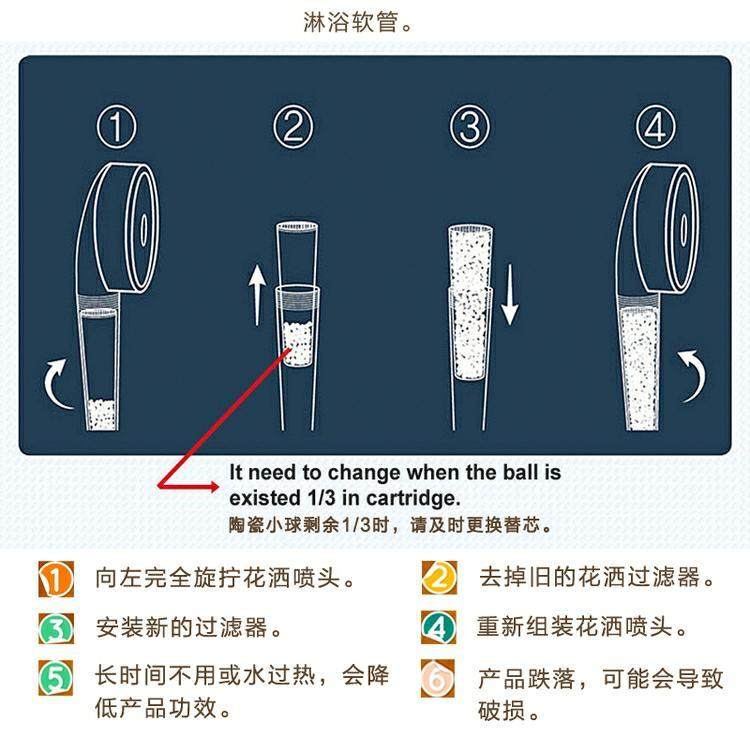 淋浴软管。

①

②

③

④

It need to change when the ball is existed 1/3 in cartridge.
陶瓷小球剩余1/3时，请及时更换替芯。

1 向左完全旋拧花洒喷头。

2 去掉旧的花洒过滤器。

3 安装新的过滤器。

4 重新组装花洒喷头。

5 长时间不用或水过热，会降低产品功效。

6 产品跌落，可能会导致破损。