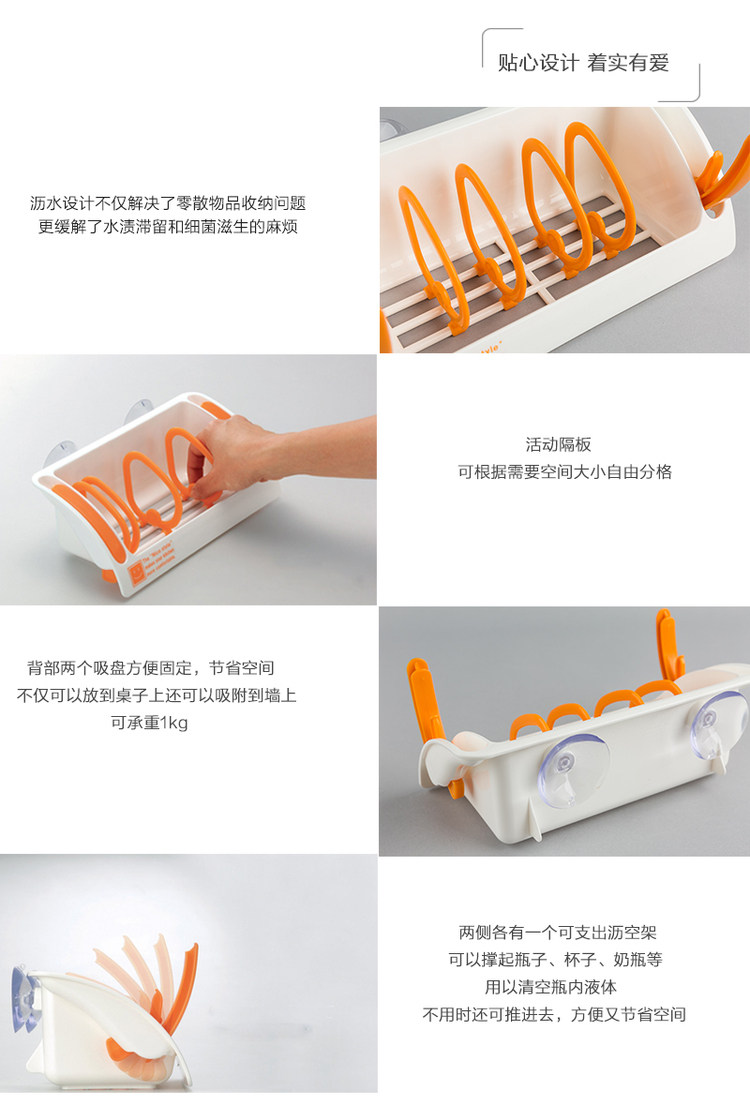 贴心设计 着实有爱

沥水设计不仅解决了零散物品收纳问题
更缓解了水渍滞留和细菌滋生的麻烦

活动隔板
可根据需要空间大小自由分格

背部两个吸盘方便固定，节省空间
不仅可以放到桌子上还可以吸附到墙上
可承重1kg

两侧各有一个可支出沥空架
可以撑起瓶子、杯子、奶瓶等
用以清空瓶内液体
不用时还可推进去，方便又节省空间