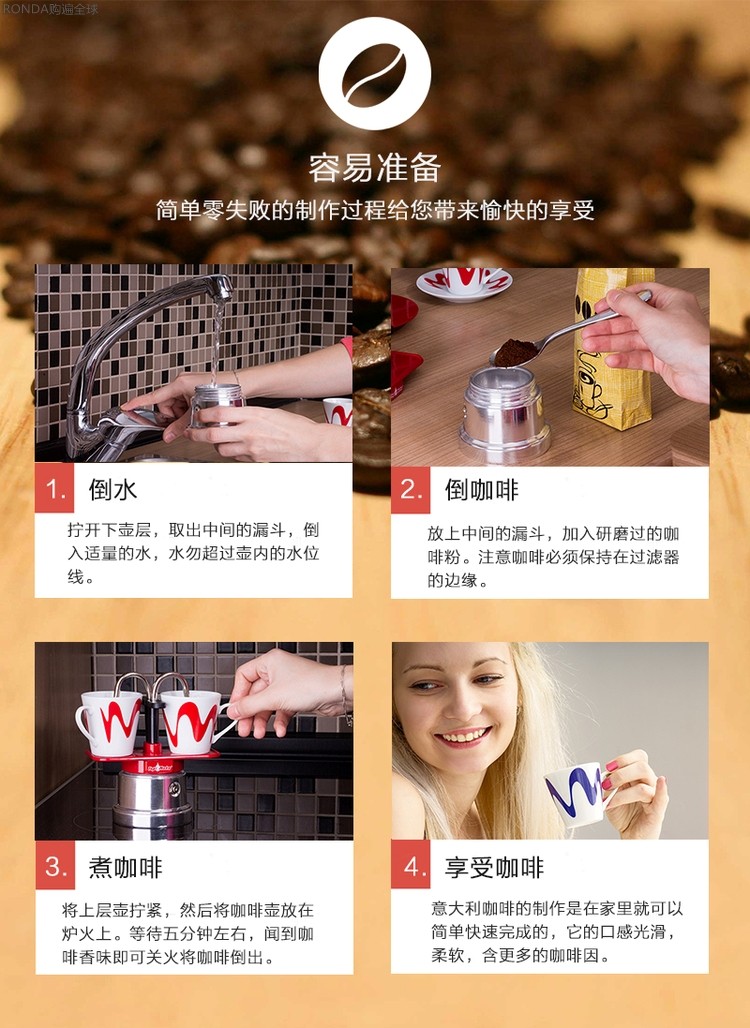 RONDA购遍全球

容易准备

简单零失败的制作过程给您带来愉快的享受

1. 倒水

拧开下壶层，取出中间的漏斗，倒入适量的水，水勿超过壶内的水位线。

2. 倒咖啡

放上中间的漏斗，加入研磨过的咖啡粉。注意咖啡必须保持在过滤器的边缘。

3. 煮咖啡

将上层壶拧紧，然后将咖啡壶放在炉火上。等待五分钟左右，闻到咖啡香味即可关火将咖啡倒出。

4. 享受咖啡

意大利咖啡的制作是在家里就可以简单快速完成的，它的口感光滑，柔软，含更多的咖啡因。