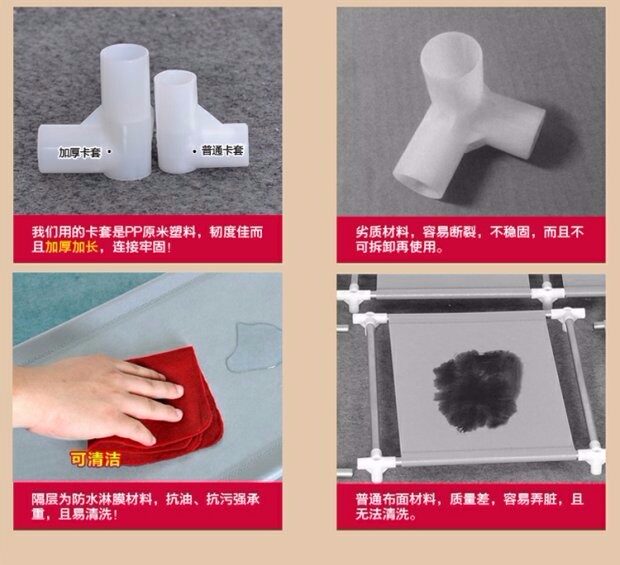 加厚卡套

普通卡套

我们用的卡套是PP原米塑料，韧度佳而且加厚加长，连接牢固！

劣质材料，容易断裂，不稳固，而且不可拆卸再使用。

可清洁

隔层为防水淋膜材料，抗油、抗污强承重，且易清洗！

普通布面材料，质量差，容易弄脏，且无法清洗。