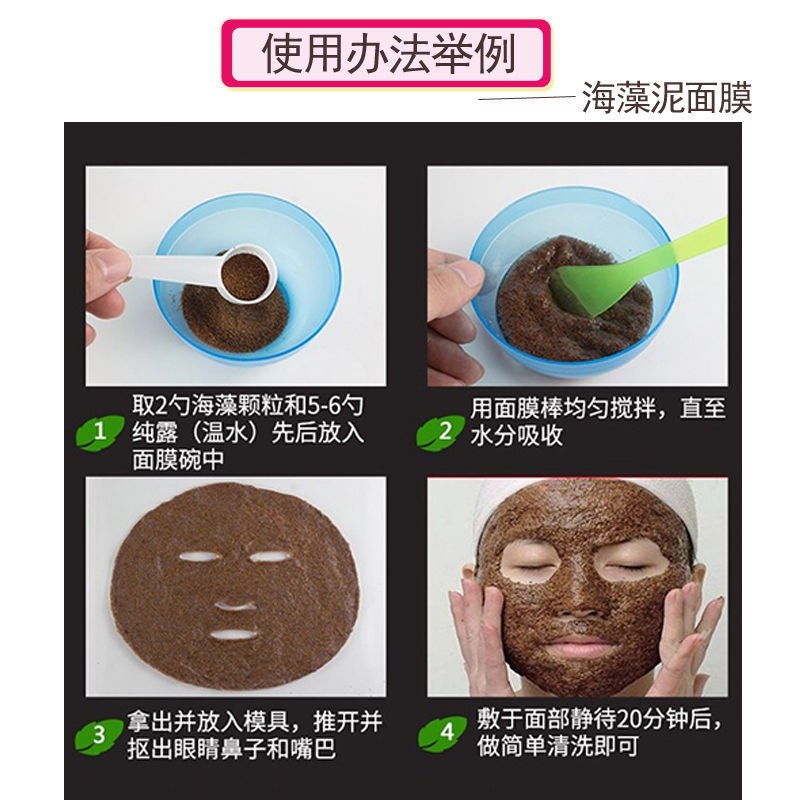 使用办法举例

——海藻泥面膜

1 取2勺海藻颗粒和5-6勺纯露（温水）先后放入面膜碗中

2 用面膜棒均匀搅拌，直至水分吸收

3 拿出并放入模具，推开并抠出眼睛鼻子和嘴巴

4 敷于面部静待20分钟后，做简单清洗即可