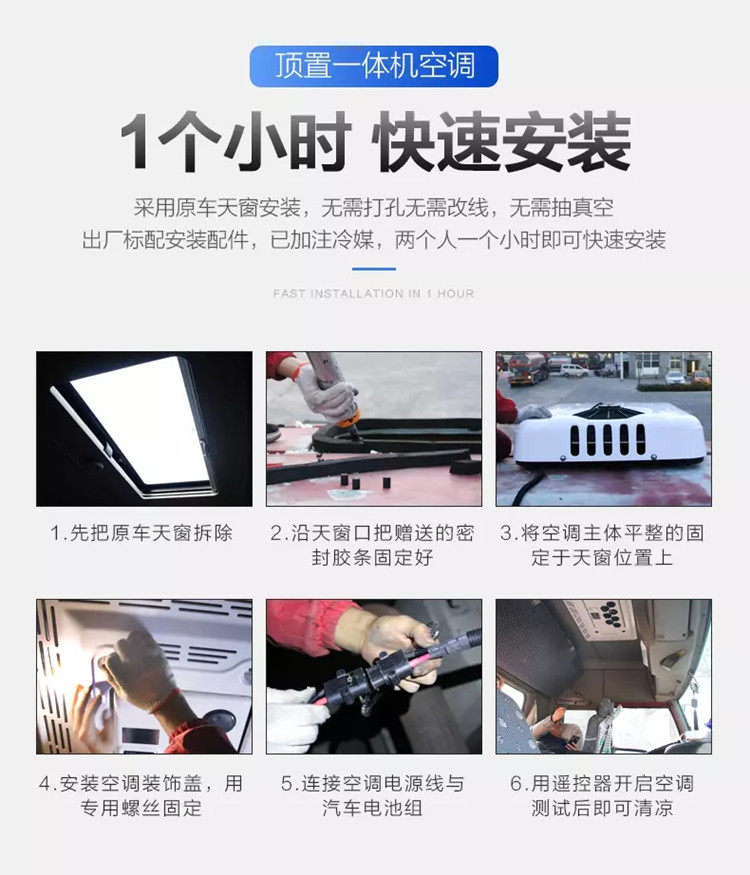 顶置一体机空调

1个小时 快速安装

采用原车天窗安装，无需打孔无需改线，无需抽真空
出厂标配安装配件，已加注冷媒，两个人一个小时即可快速安装

FAST INSTALLATION IN 1 HOUR

1.先把原车天窗拆除

2.沿天窗口把赠送的密封胶条固定好

3.将空调主体平整的固定于天窗位置上

4.安装空调装饰盖，用专用螺丝固定

5.连接空调电源线与汽车电池组

6.用遥控器开启空调测试后即可清凉