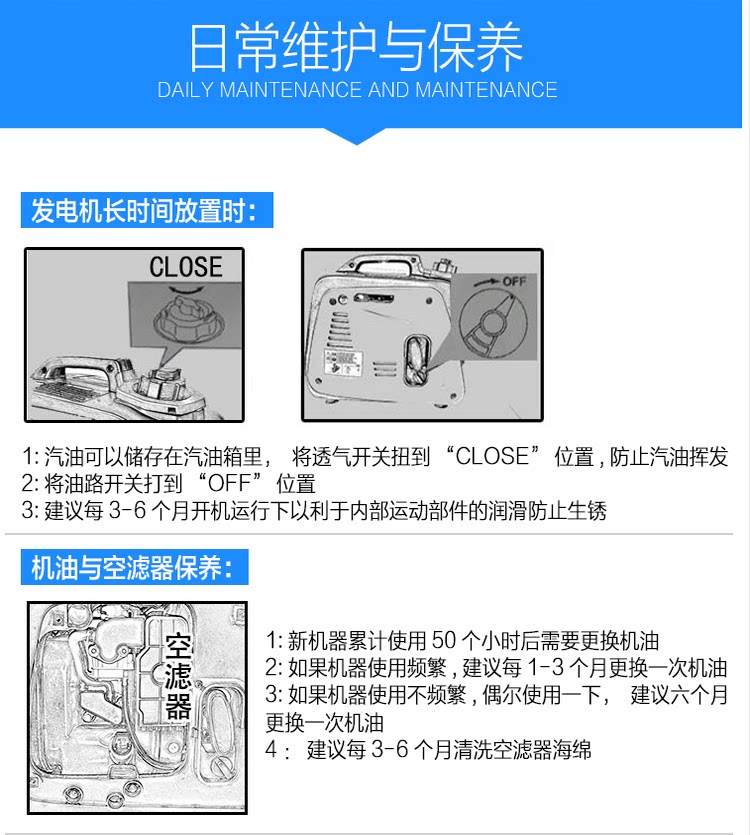 日常维护与保养
DAILY MAINTENANCE AND MAINTENANCE

发电机长时间放置时：

CLOSE

OFF

1: 汽油可以储存在汽油箱里， 将透气开关扭到 “CLOSE” 位置，防止汽油挥发
2: 将油路开关打到 “OFF” 位置
3: 建议每 3-6 个月开机运行下以利于内部运动部件的润滑防止生锈

机油与空滤器保养：

空滤器

1: 新机器累计使用 50 个小时后需要更换机油
2: 如果机器使用频繁，建议每 1-3 个月更换一次机油
3: 如果机器使用不频繁，偶尔使用一下， 建议六个月更换一次机油
4： 建议每 3-6 个月清洗空滤器海绵