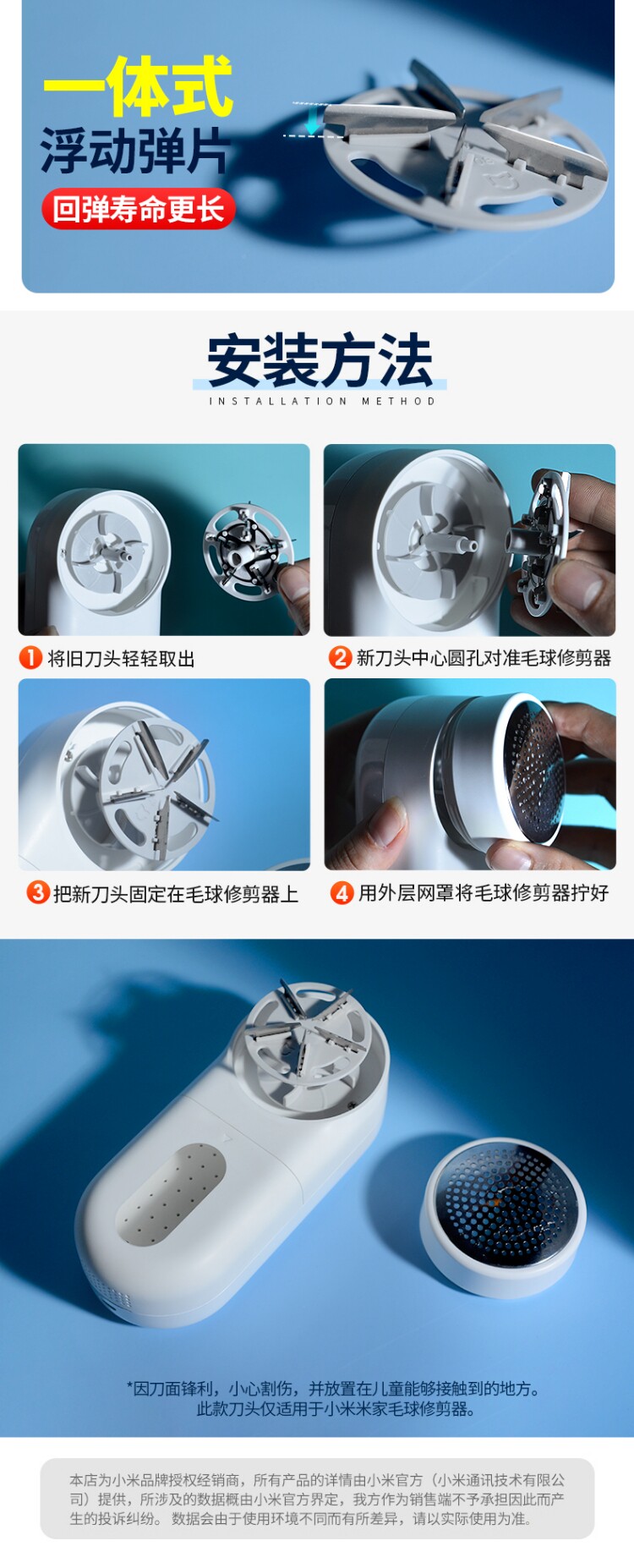 一体式
浮动弹片
回弹寿命更长

安装方法
INSTALLATION METHOD

1 将旧刀头轻轻取出

2 新刀头中心圆孔对准毛球修剪器

3 把新刀头固定在毛球修剪器上

4 用外层网罩将毛球修剪器拧好

*因刀面锋利，小心割伤，并放置在儿童能够接触到的地方。
此款刀头仅适用于小米米家毛球修剪器。

本店为小米品牌授权经销商，所有产品的详情由小米官方（小米通讯技术有限公司）提供，所涉及的数据概由小米官方界定，我方作为销售端不予承担因此而产生的投诉纠纷。数据会由于使用环境不同而有所差异，请以实际使用为准。