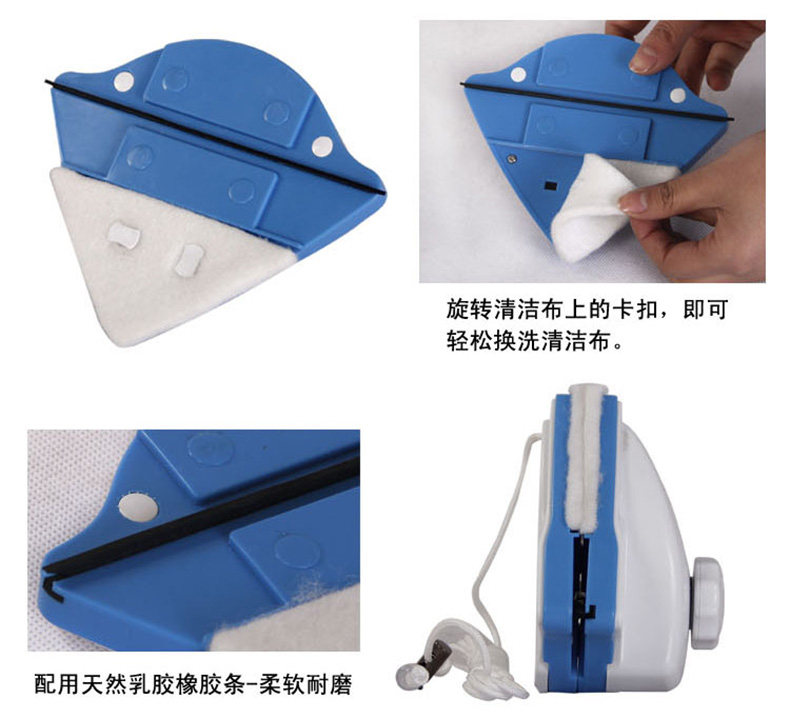 旋转清洁布上的卡扣，即可轻松换洗清洁布。

配用天然乳胶橡胶条-柔软耐磨