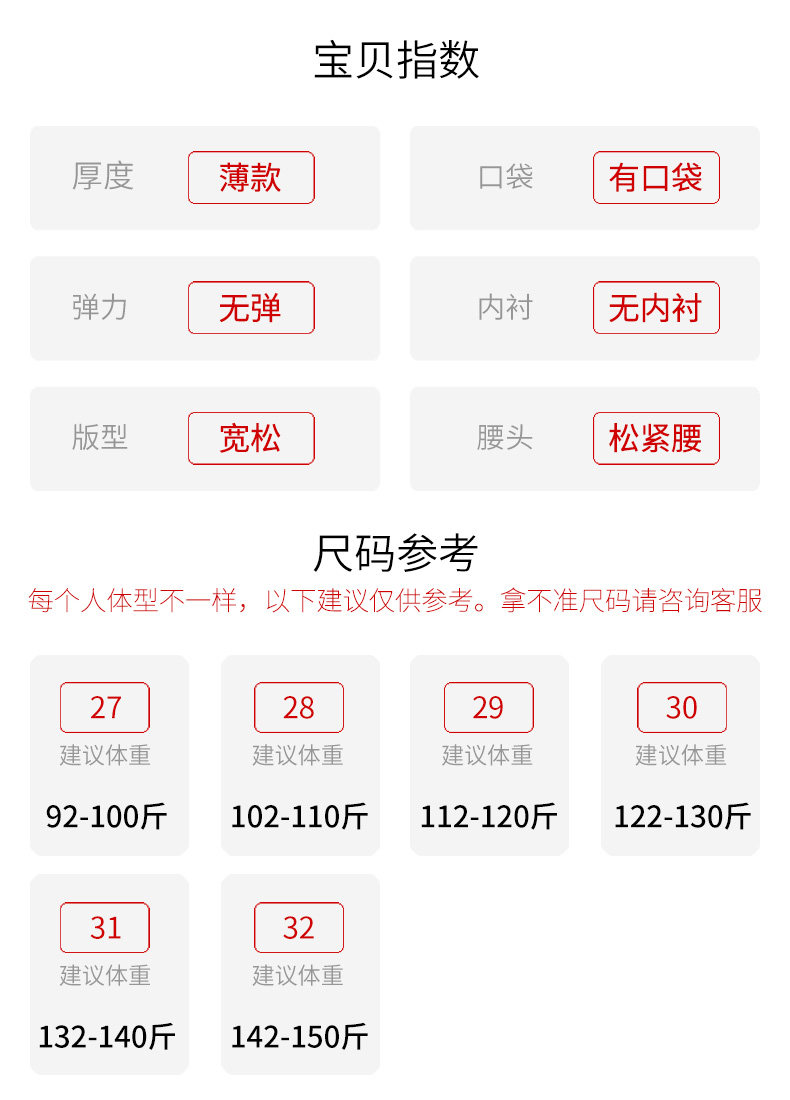 宝贝指数

厚度 薄款

口袋 有口袋

弹力 无弹

内衬 无内衬

版型 宽松

腰头 松紧腰

尺码参考

每个人体型不一样，以下建议仅供参考。拿不准尺码请咨询客服

27
建议体重
92-100斤

28
建议体重
102-110斤

29
建议体重
112-120斤

30
建议体重
122-130斤

31
建议体重
132-140斤

32
建议体重
142-150斤