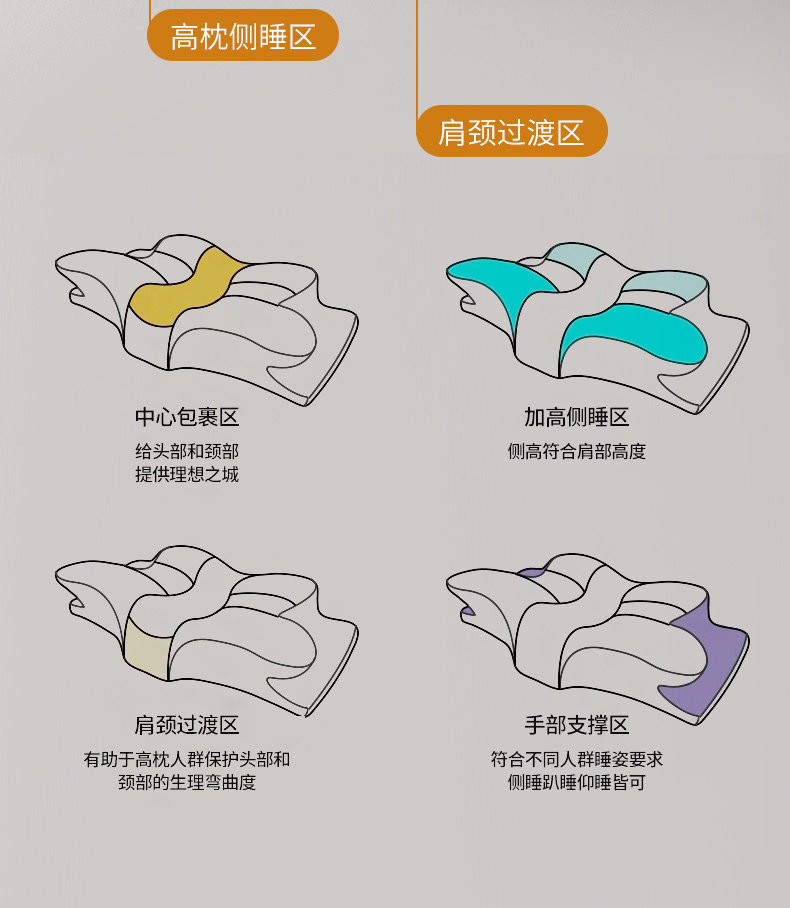 高枕侧睡区

肩颈过渡区

中心包裹区

给头部和颈部
提供理想之城

加高侧睡区

侧高符合肩部高度

肩颈过渡区

有助于高枕人群保护头部和
颈部的生理弯曲度

手部支撑区

符合不同人群睡姿要求
侧睡趴睡仰睡皆可