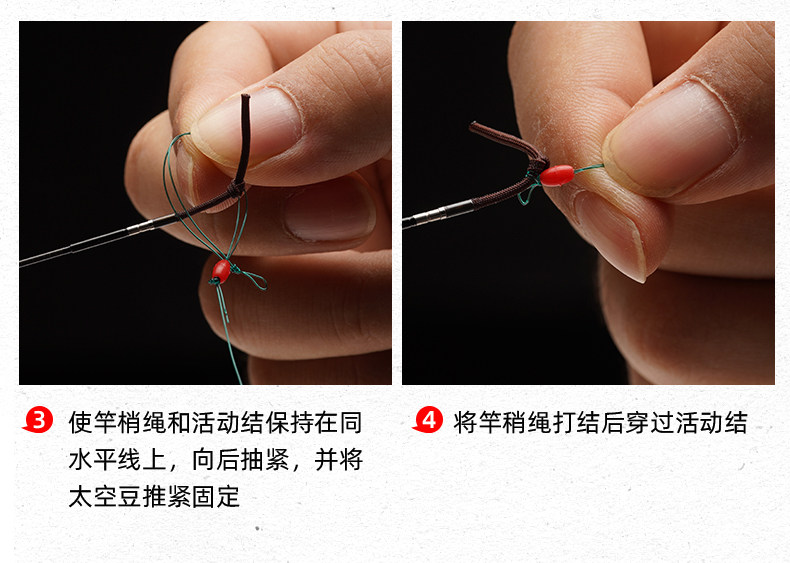 3 使竿梢绳和活动结保持在同水平线上，向后抽紧，并将太空豆推紧固定

4 将竿梢绳打结后穿过活动结