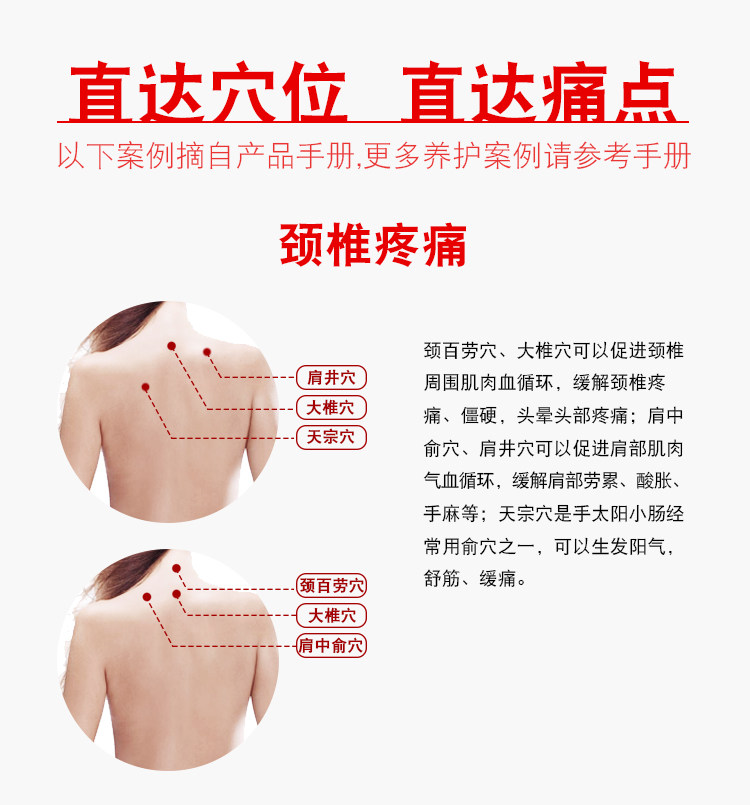 直达穴位 直达痛点

以下案例摘自产品手册,更多养护案例请参考手册

颈椎疼痛

肩井穴
大椎穴
天宗穴

颈百劳穴
大椎穴
肩中俞穴

颈百劳穴、大椎穴可以促进颈椎周围肌肉血循环，缓解颈椎疼痛、僵硬，头晕头部疼痛；肩中俞穴、肩井穴可以促进肩部肌肉气血循环，缓解肩部劳累、酸胀、手麻等；天宗穴是手太阳小肠经常用俞穴之一，可以生发阳气，舒筋、缓痛。