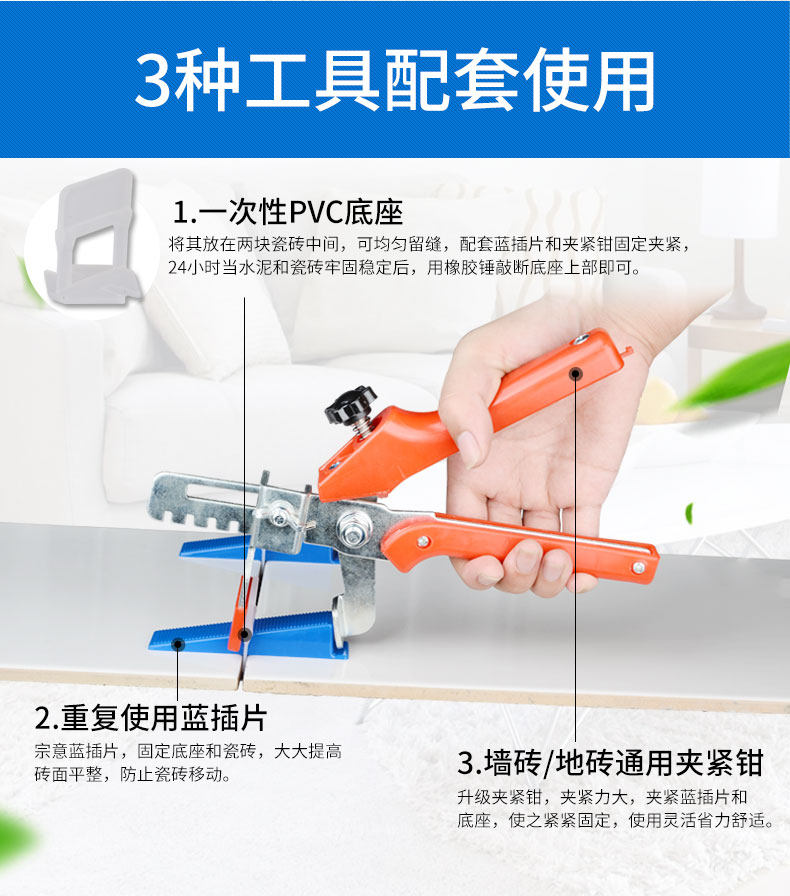 3种工具配套使用

1.一次性PVC底座

将其放在两块瓷砖中间，可均匀留缝，配套蓝插片和夹紧钳固定夹紧，24小时当水泥和瓷砖牢固稳定后，用橡胶锤敲断底座上部即可。

2.重复使用蓝插片

宗意蓝插片，固定底座和瓷砖，大大提高砖面平整，防止瓷砖移动。

3.墙砖/地砖通用夹紧钳

升级夹紧钳，夹紧力大，夹紧蓝插片和底座，使之紧紧固定，使用灵活省力舒适。