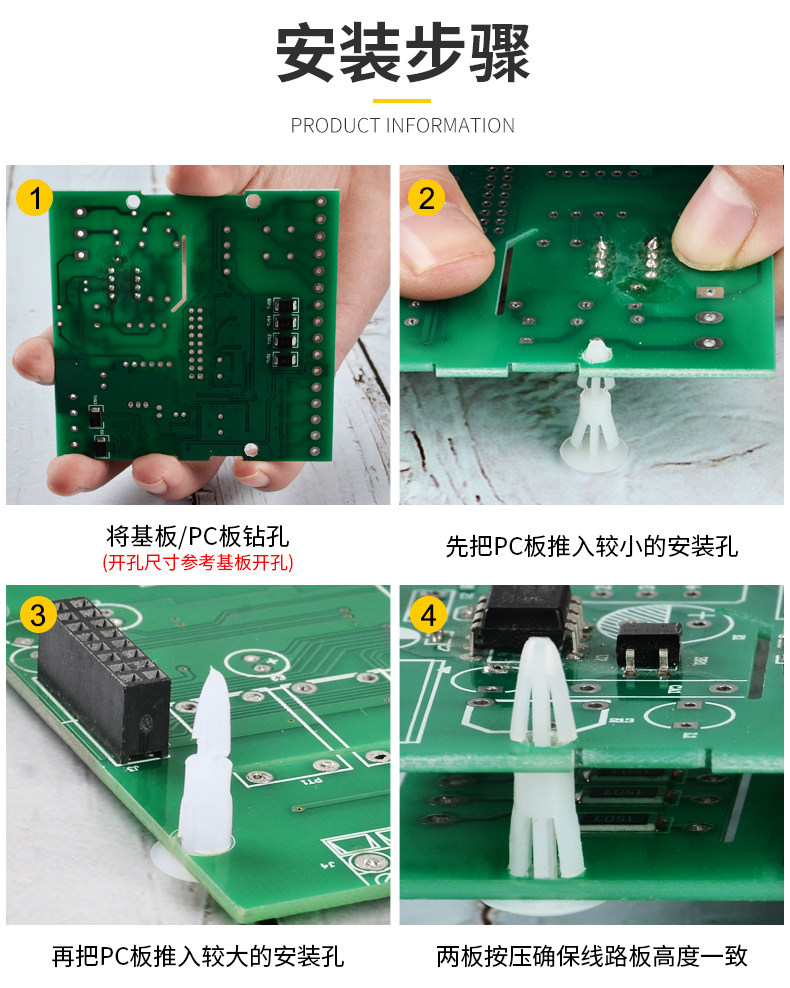 安装步骤

PRODUCT INFORMATION

1

将基板/PC板钻孔
(开孔尺寸参考基板开孔)

2

先把PC板推入较小的安装孔

3

再把PC板推入较大的安装孔

4

两板按压确保线路板高度一致