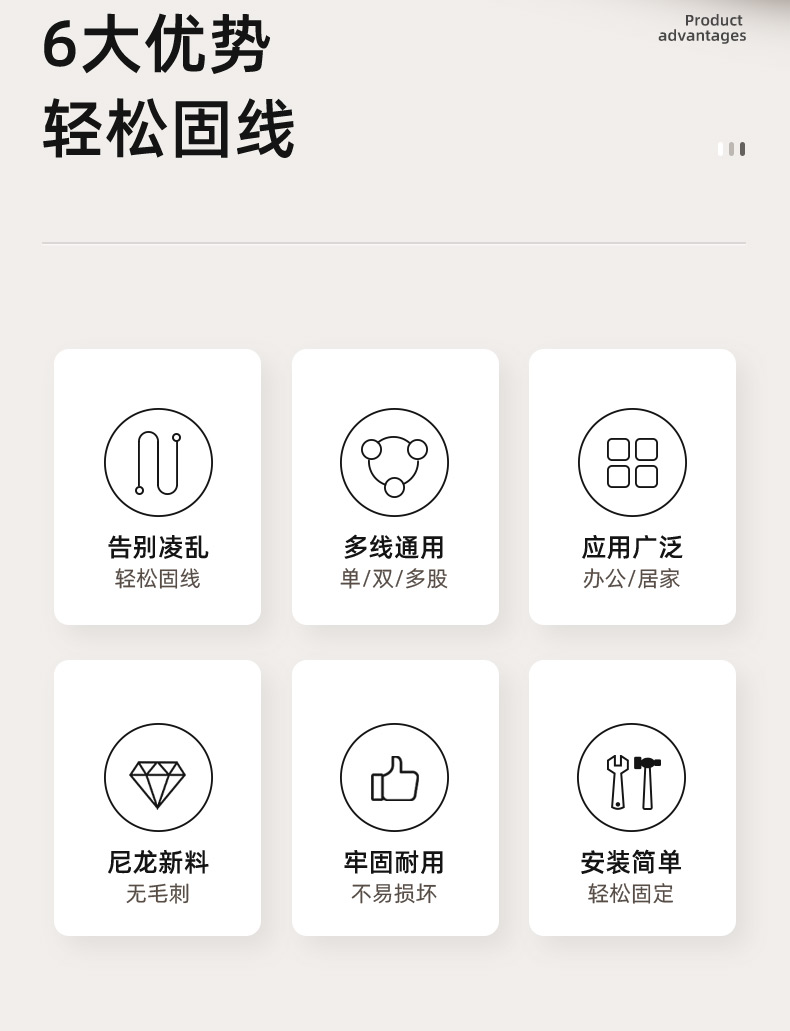 6大优势
轻松固线

Product
advantages

告别凌乱
轻松固线

多线通用
单/双/多股

应用广泛
办公/居家

尼龙新料
无毛刺

牢固耐用
不易损坏

安装简单
轻松固定