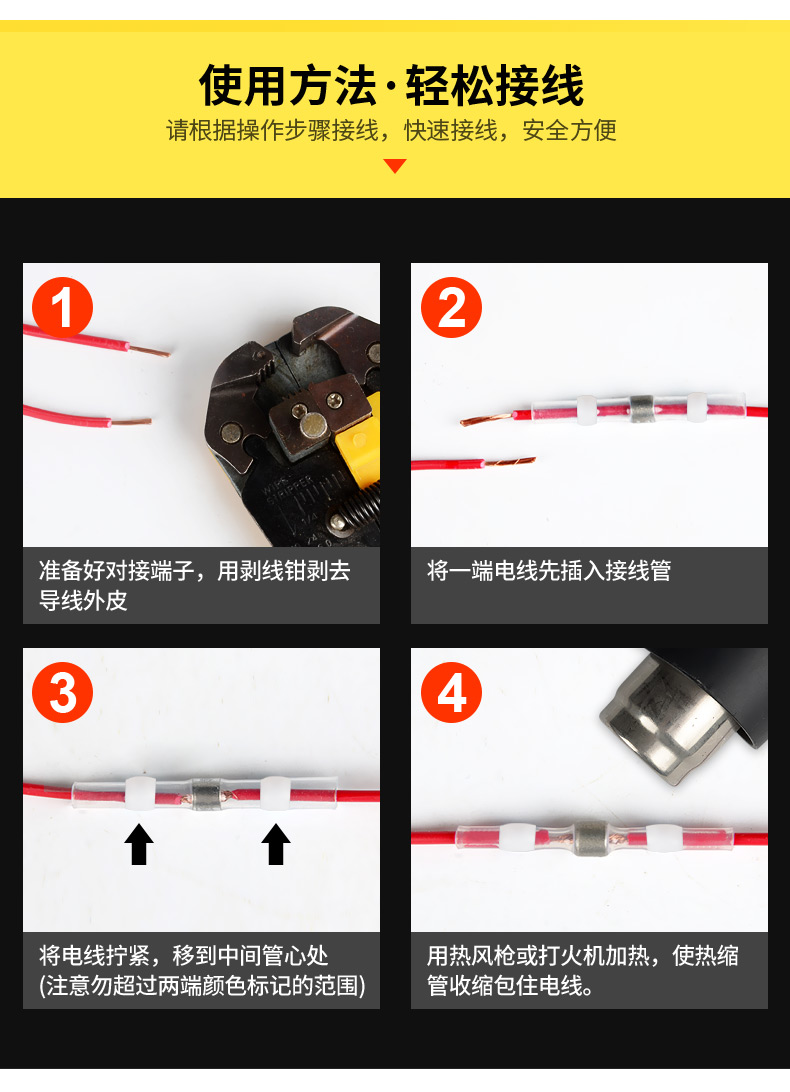 使用方法·轻松接线

请根据操作步骤接线，快速接线，安全方便

1

准备好对接端子，用剥线钳剥去导线外皮

2

将一端电线先插入接线管

3

将电线拧紧，移到中间管心处 (注意勿超过两端颜色标记的范围)

4

用热风枪或打火机加热，使热缩管收缩包住电线。