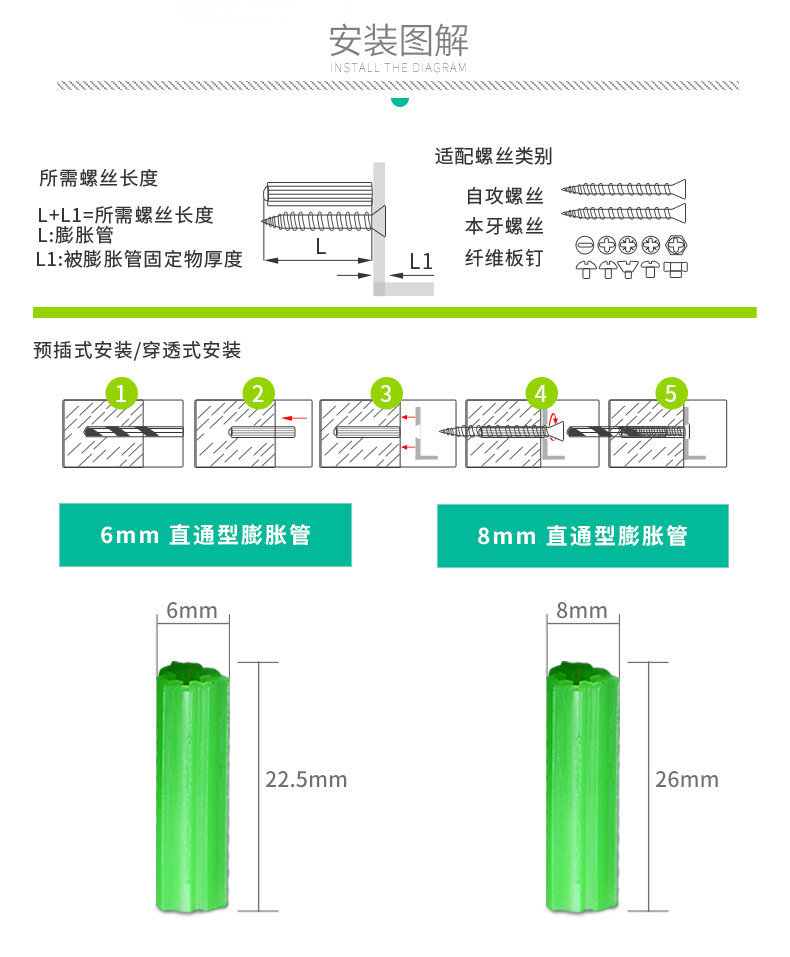 安装图解
INSTALL THE DIAGRAM

所需螺丝长度

L+L1=所需螺丝长度
L:膨胀管
L1:被膨胀管固定物厚度

L

L1

适配螺丝类别

自攻螺丝
本牙螺丝
纤维板钉

预插式安装/穿透式安装

1
2
3
4
5

6mm 直通型膨胀管

8mm 直通型膨胀管

6mm

22.5mm

8mm

26mm