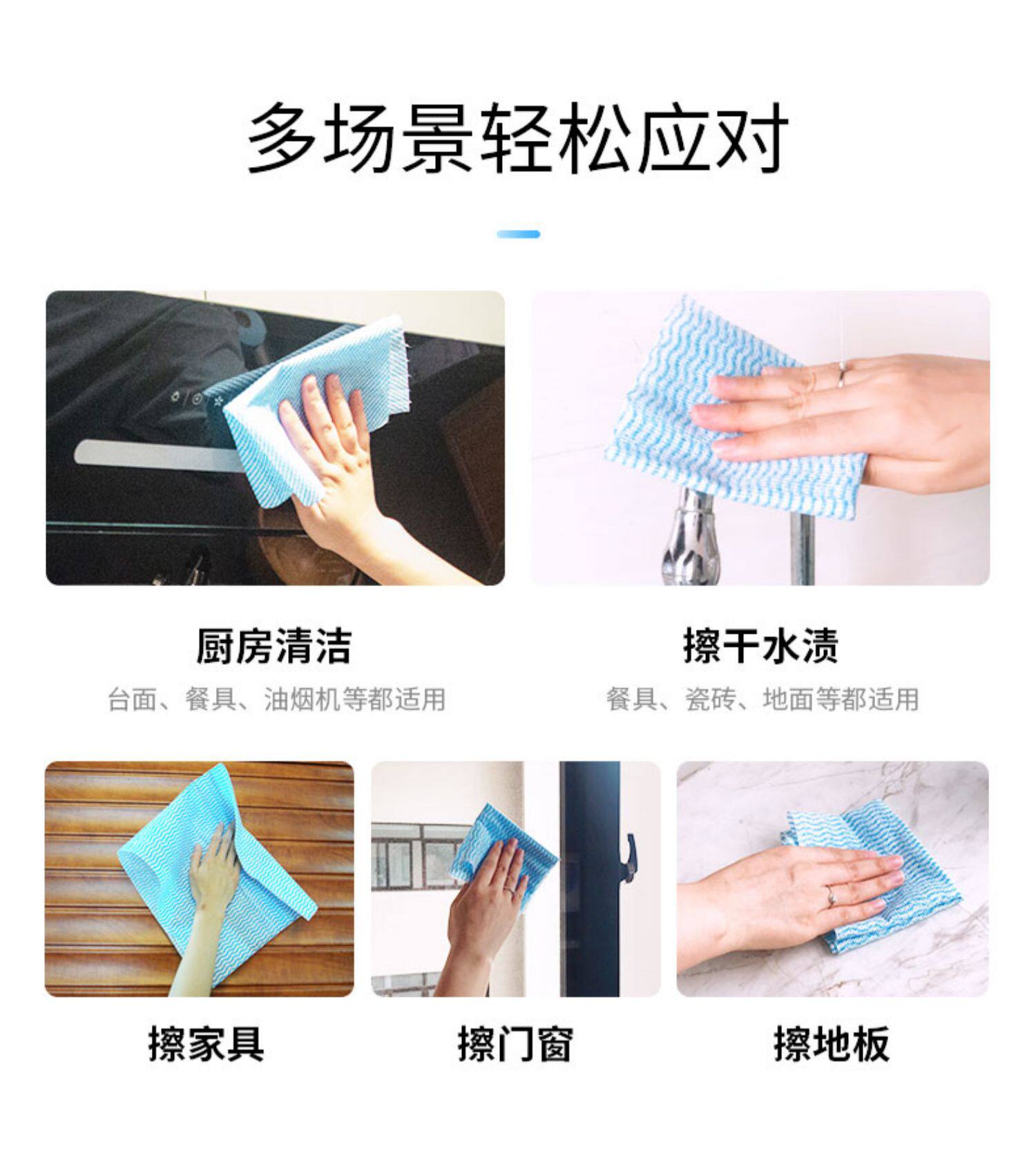 多场景轻松应对

厨房清洁
台面、餐具、油烟机等都适用

擦干水渍
餐具、瓷砖、地面等都适用

擦家具

擦门窗

擦地板