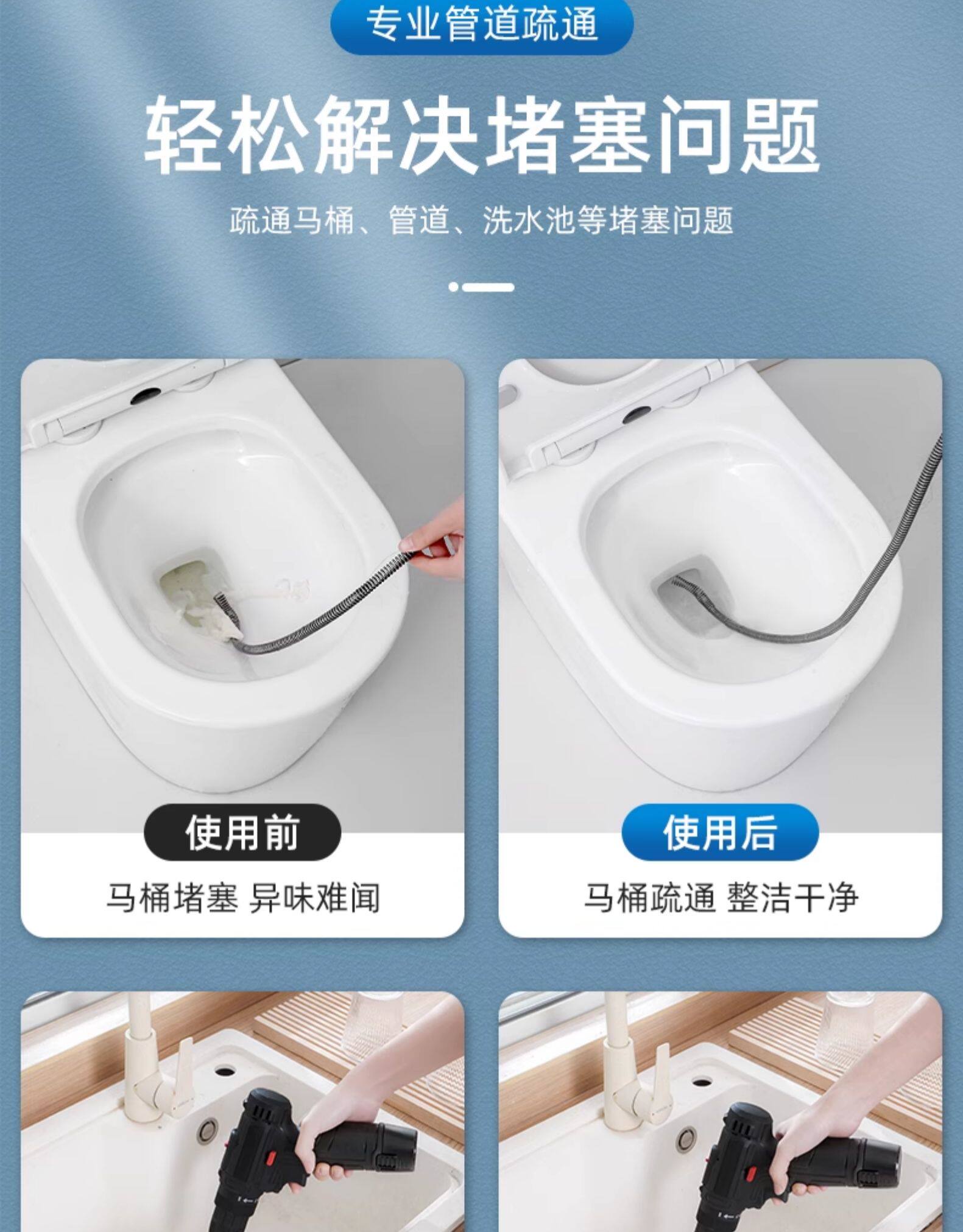 专业管道疏通

轻松解决堵塞问题

疏通马桶、管道、洗水池等堵塞问题

使用前

马桶堵塞 异味难闻

使用后

马桶疏通 整洁干净