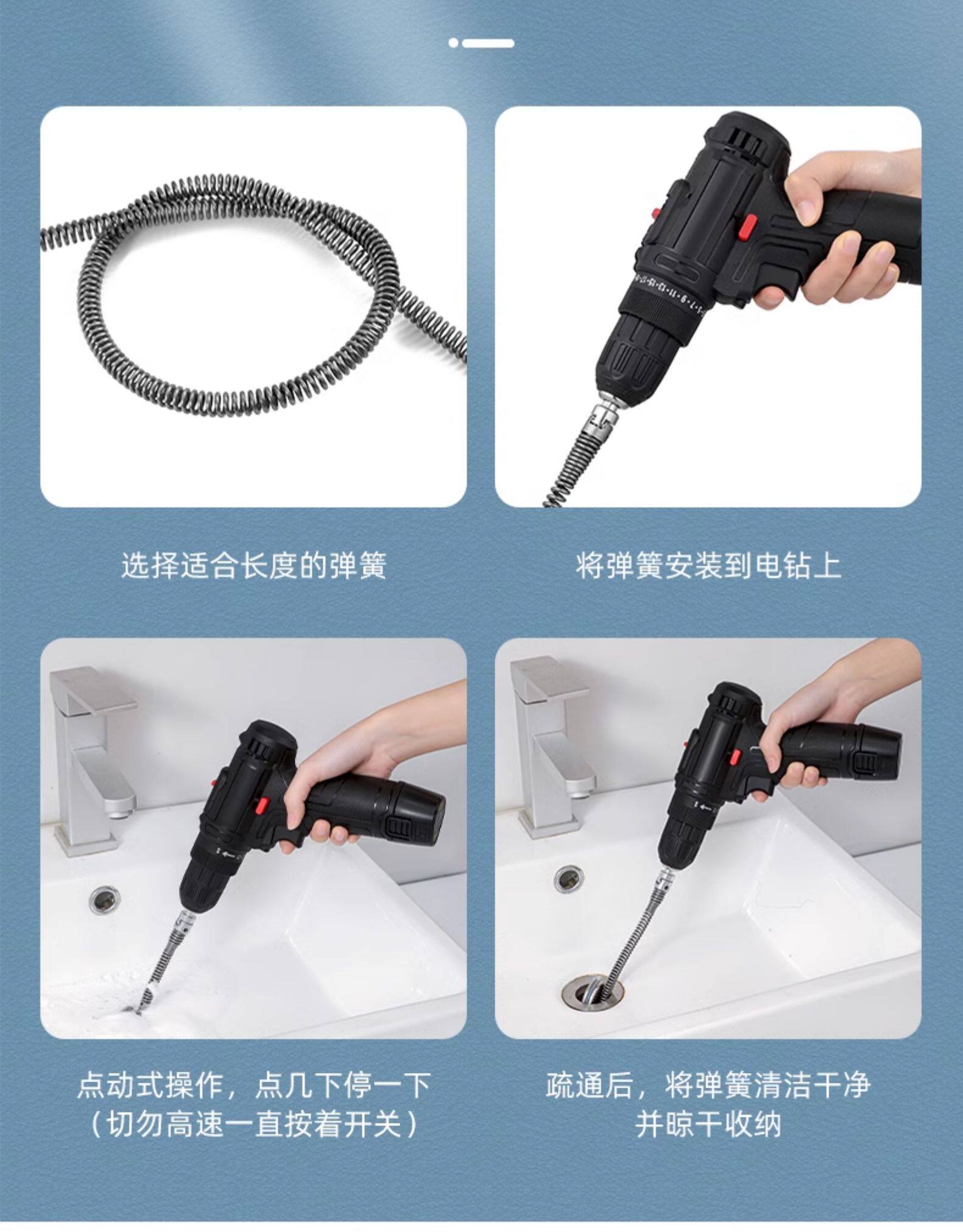 选择适合长度的弹簧

将弹簧安装到电钻上

点动式操作，点几下停一下（切勿高速一直按着开关）

疏通后，将弹簧清洁干净并晾干收纳