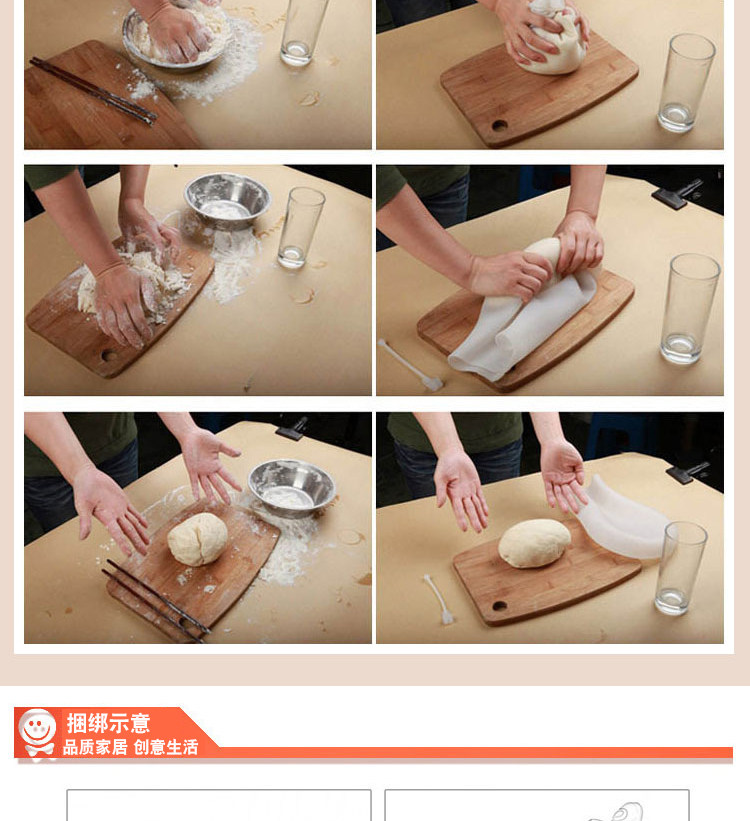 捆绑示意
品质家居 创意生活