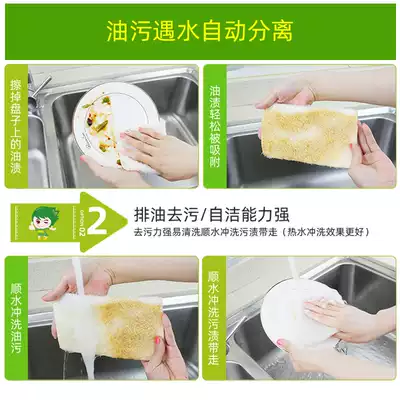 油污遇水自动分离

擦掉盘子上的油渍

油渍轻松被吸附

option 02

2

排油去污/自洁能力强

去污力强易清洗顺水冲洗污渍带走（热水冲洗效果更好）

顺水冲洗油污

顺水冲洗污渍带走