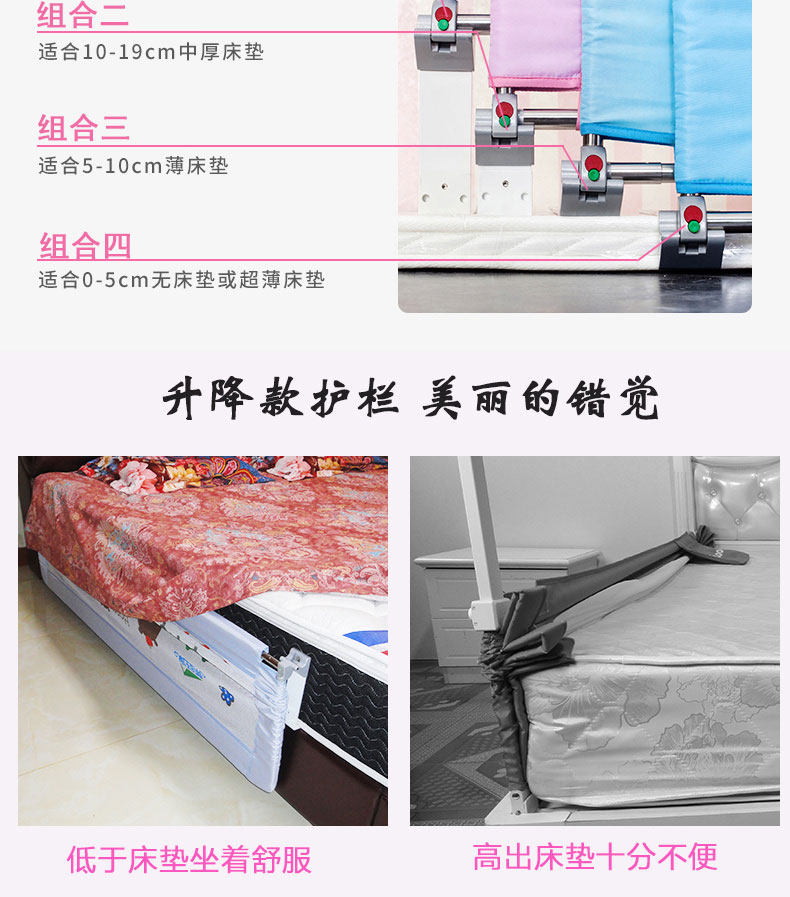 组合二
适合10-19cm中厚床垫

组合三
适合5-10cm薄床垫

组合四
适合0-5cm无床垫或超薄床垫

升降款护栏 美丽的错觉

低于床垫坐着舒服

高出床垫十分不便