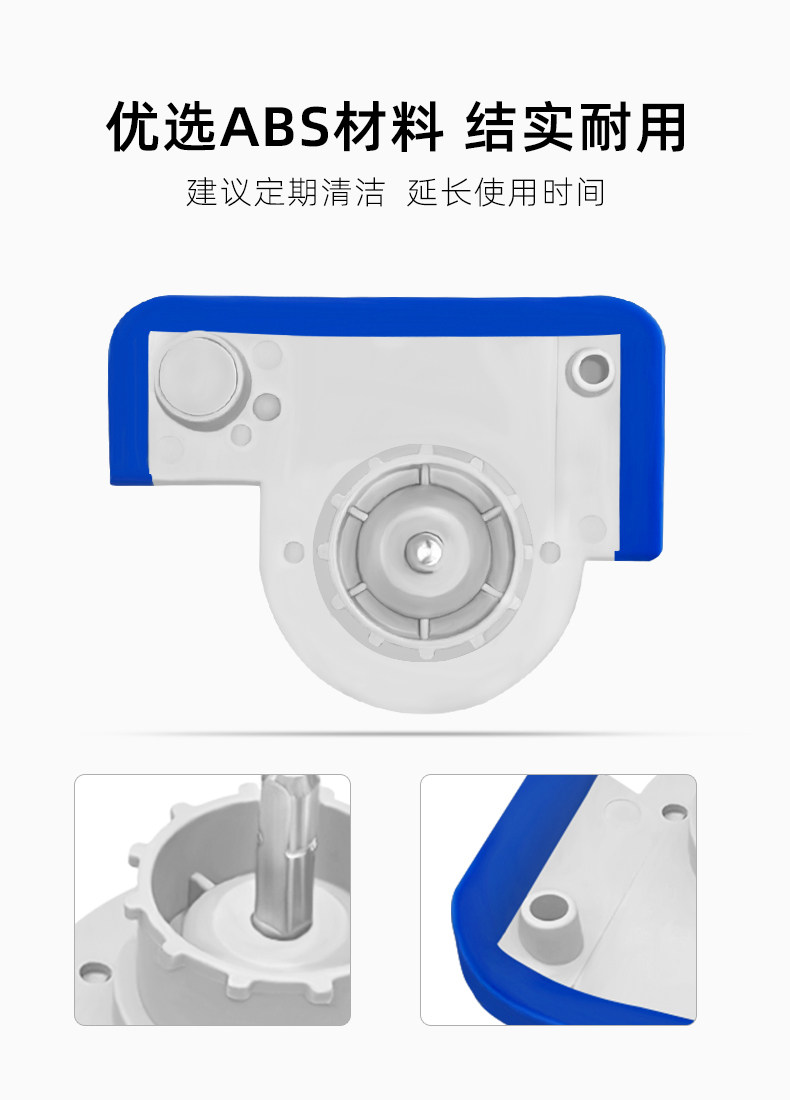 优选ABS材料 结实耐用

建议定期清洁 延长使用时间