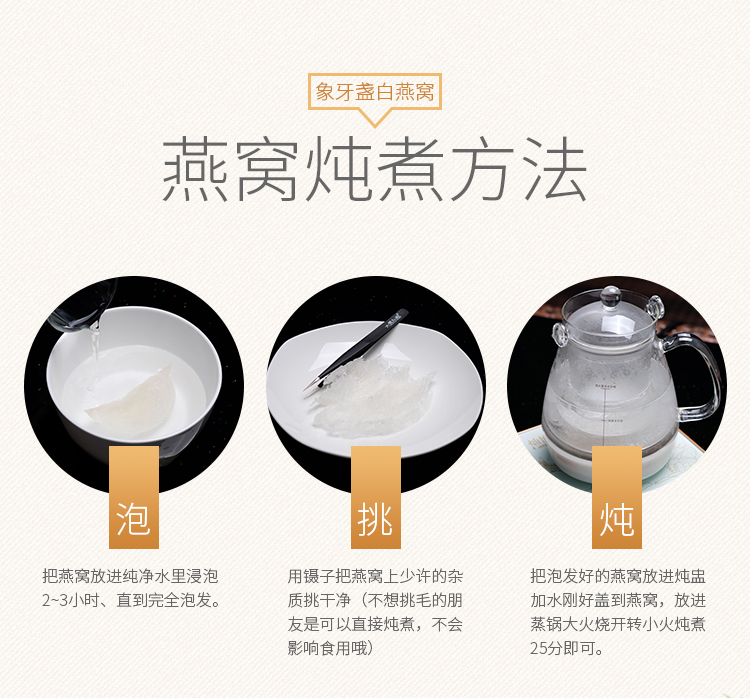 象牙盏白燕窝

燕窝炖煮方法

泡

把燕窝放进纯净水里浸泡2~3小时、直到完全泡发。

挑

用镊子把燕窝上少许的杂质挑干净（不想挑毛的朋友是可以直接炖煮，不会影响食用哦）

炖

把泡发好的燕窝放进炖盅加水刚好盖到燕窝，放进蒸锅大火烧开转小火炖煮25分即可。