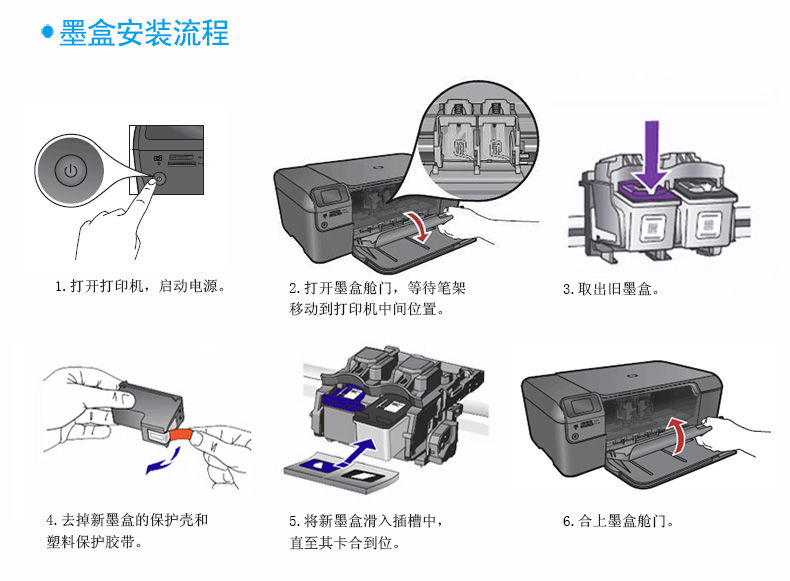 墨盒安装流程

1. 打开打印机，启动电源。

2. 打开墨盒舱门，等待笔架移动到打印机中间位置。

3. 取出旧墨盒。

4. 去掉新墨盒的保护壳和塑料保护胶带。

5. 将新墨盒滑入插槽中，直至其卡合到位。

6. 合上墨盒舱门。