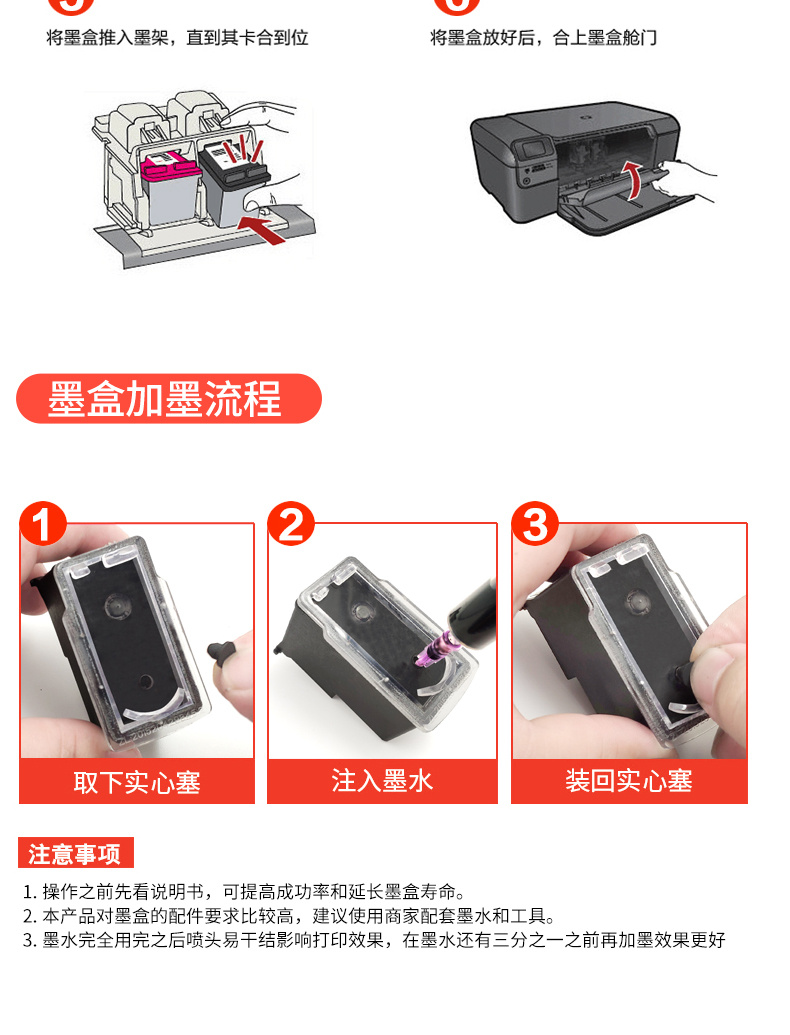 将墨盒推入墨架，直到其卡合到位

将墨盒放好后，合上墨盒舱门

墨盒加墨流程

1

取下实心塞

2

注入墨水

3

装回实心塞

注意事项

1. 操作之前先看说明书，可提高成功率和延长墨盒寿命。
2. 本产品对墨盒的配件要求比较高，建议使用商家配套墨水和工具。
3. 墨水完全用完之后喷头易干结影响打印效果，在墨水还有三分之一之前再加墨效果更好