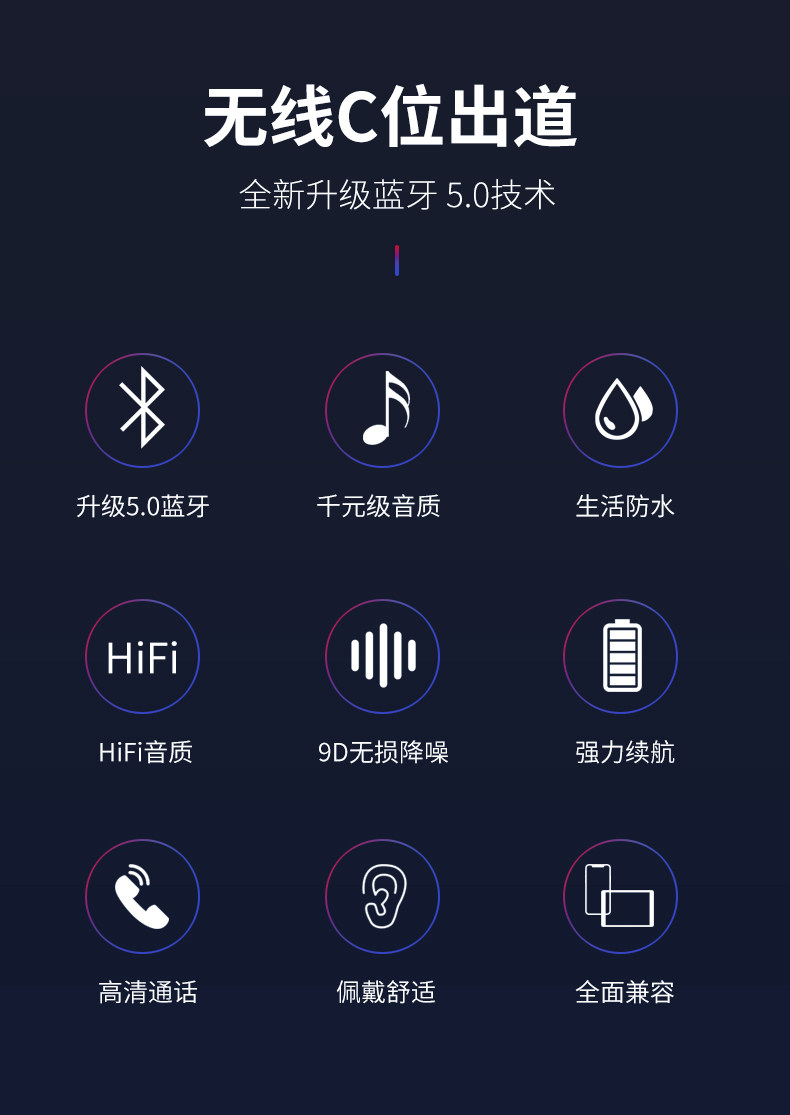 无线C位出道

全新升级蓝牙5.0技术

升级5.0蓝牙

千元级音质

生活防水

HiFi

HiFi音质

9D无损降噪

强力续航

高清通话

佩戴舒适

全面兼容