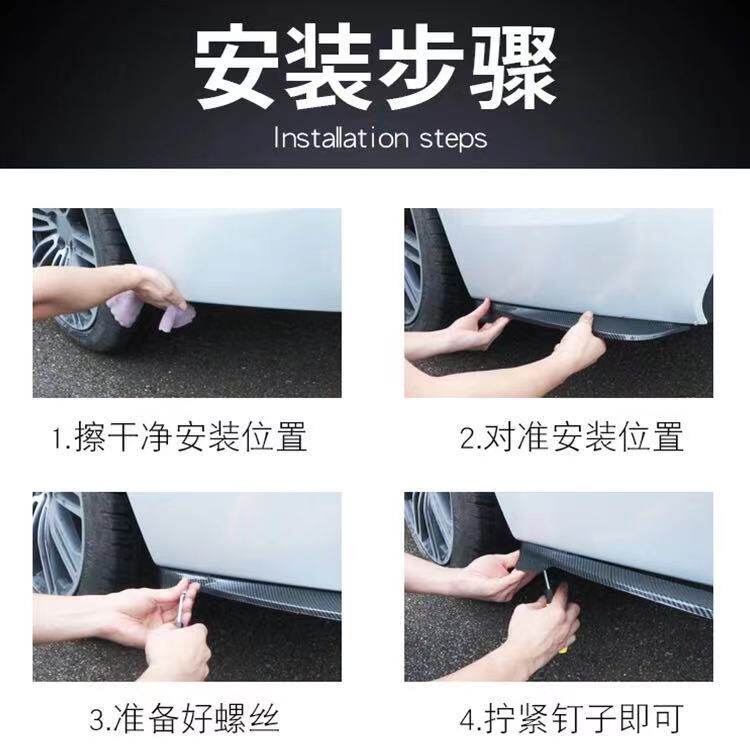 安装步骤
Installation steps

1.擦干净安装位置

2.对准安装位置

3.准备好螺丝

4.拧紧钉子即可