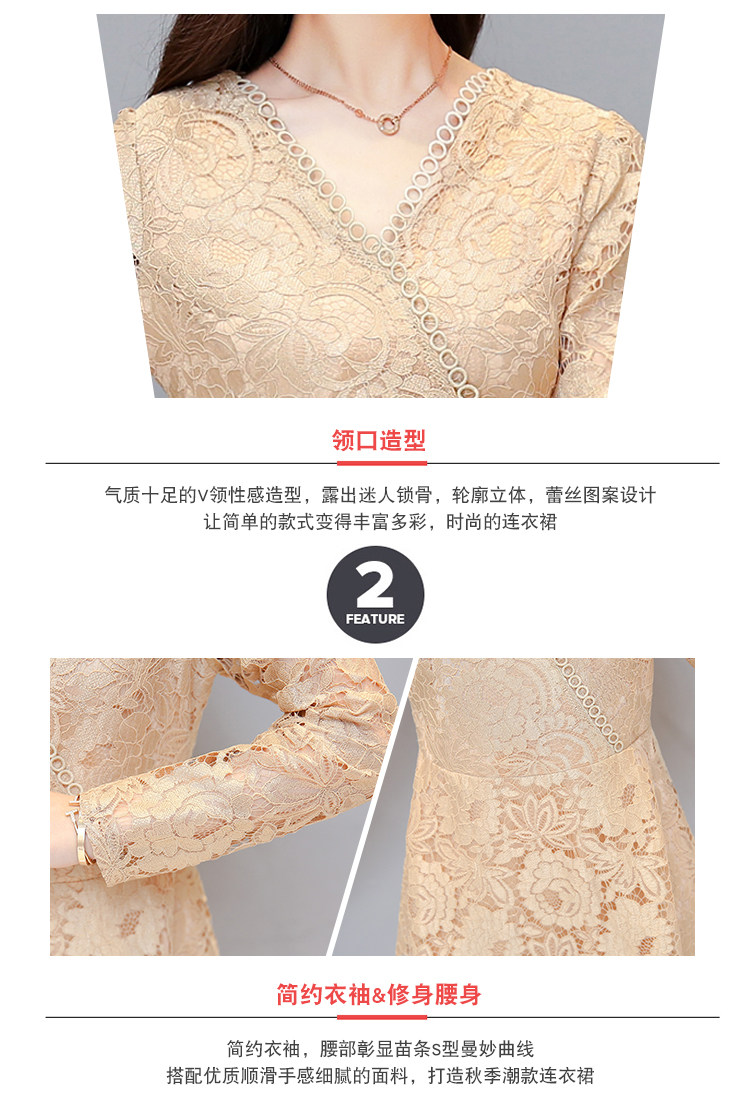 领口造型

气质十足的V领性感造型，露出迷人锁骨，轮廓立体，蕾丝图案设计
让简单的款式变得丰富多彩，时尚的连衣裙

2
FEATURE

简约衣袖&修身腰身

简约衣袖，腰部彰显苗条S型曼妙曲线
搭配优质顺滑手感细腻的面料，打造秋季潮款连衣裙