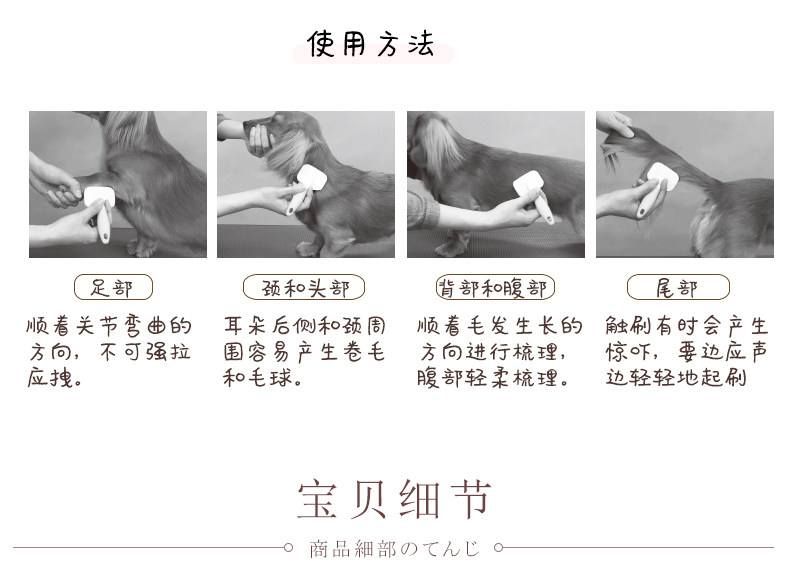 使用方法

足部

顺着关节弯曲的方向，不可强拉应拽。

颈和头部

耳朵后侧和颈周围容易产生卷毛和毛球。

背部和腹部

顺着毛发生长的方向进行梳理，腹部轻柔梳理。

尾部

触刷有时会产生惊吓，要边应声边轻轻地起刷

宝贝细节

商品細部のてんじ